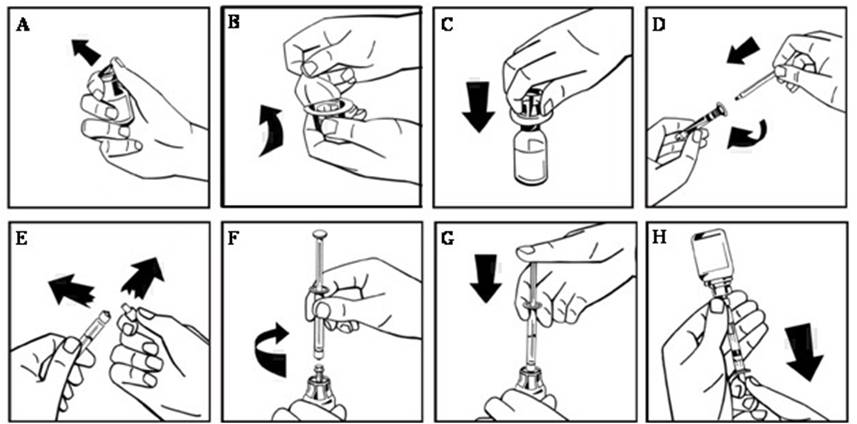 A

B

C

D

E

F

G

H