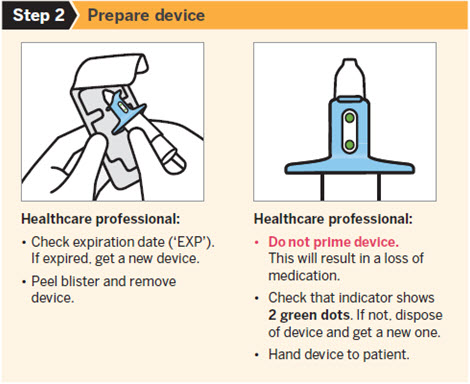 Step 2 Prepare device

Healthcare professional:

• Check expiration date ('EXP'). If expired, get a new device.

• Peel blister and remove device.

Healthcare professional:

• Do not prime device. This will result in a loss of medication.

• Check that indicator shows 2 green dots. If not, dispose of device and get a new one.

• Hand device to patient.