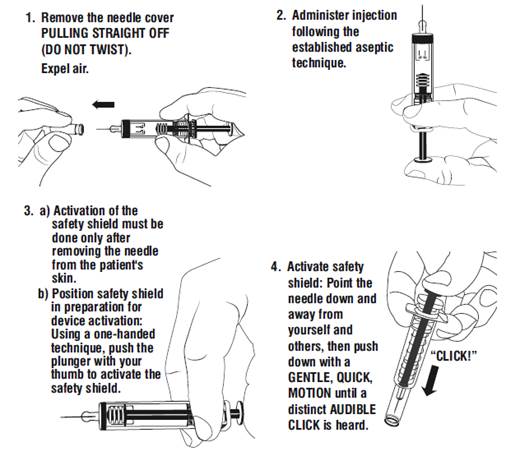 1. Remove the needle cover PULLING STRAIGHT OFF (DO NOT TWIST). Expel air.

2. Administer injection following the established aseptic technique.

3. a) Activation of the safety shield must be done only after removing the needle from the patient's skin.
b) Position safety shield in preparation for device activation: Using a one-handed technique, push the plunger with your thumb to activate the safety shield.

4. Activate safety shield: Point the needle down and away from yourself and others, then push down with a GENTLE, QUICK, MOTION until a distinct AUDIBLE CLICK is heard.

"CLICK!"