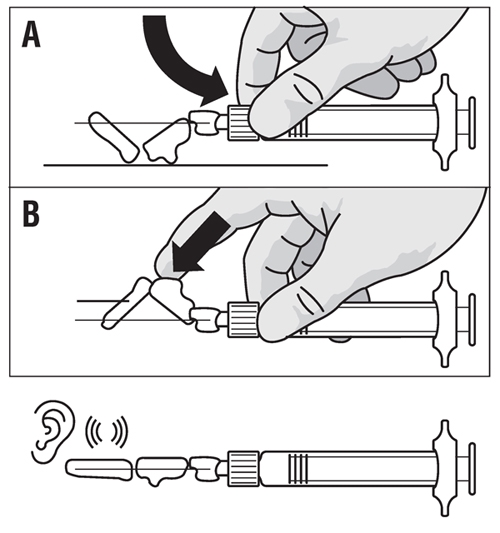 A

B