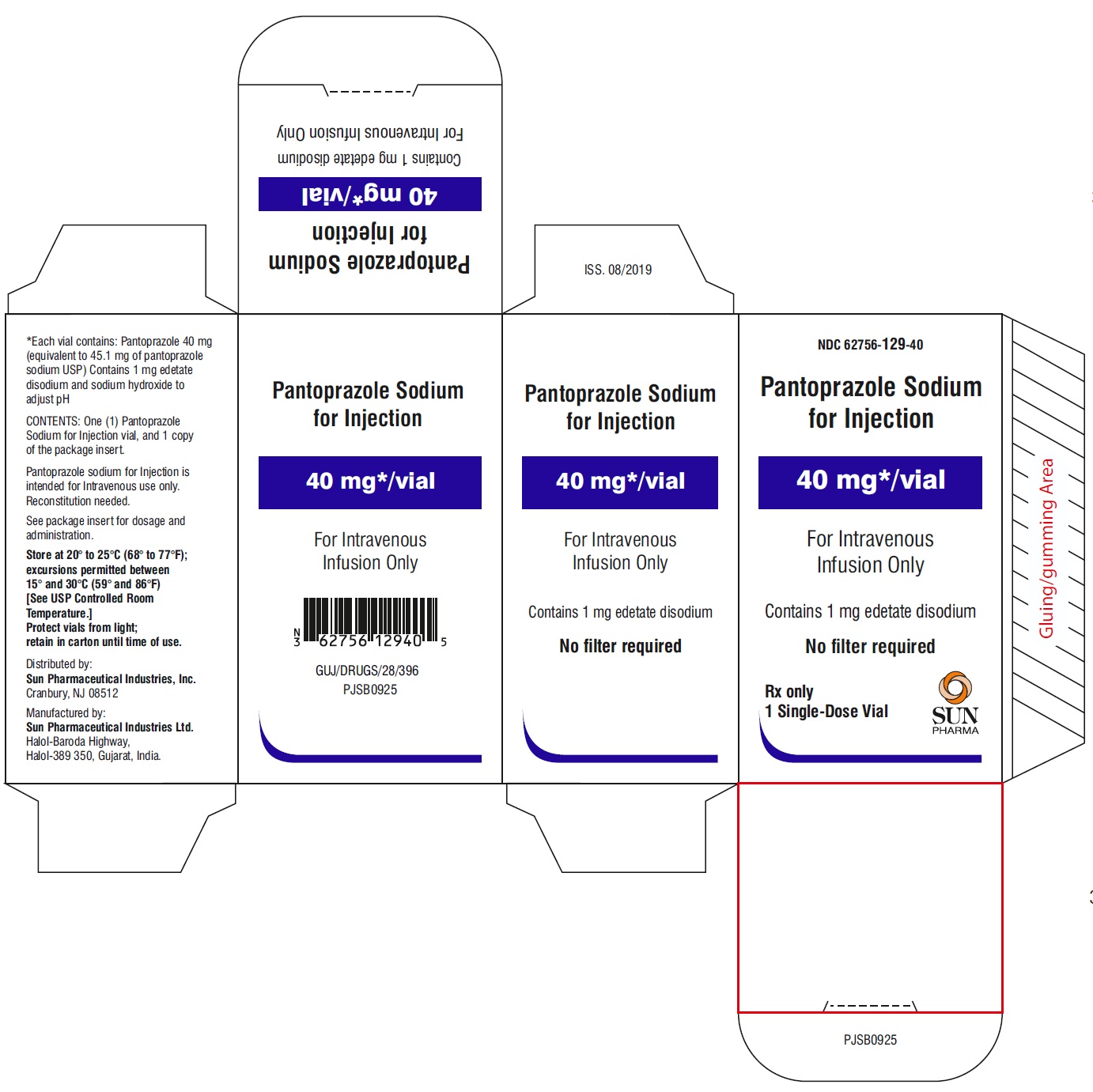 Pantoprazole Sodium
for Injection

40 mg*/vial

Contains 1 mg edetate disodium
For Intravenous Infusion Only

ISS. 08/2019

*Each vial contains: Pantoprazole 40 mg (equivalent to 45.1 mg of pantoprazole sodium USP) Contains 1 mg edetate disodium and sodium hydroxide to adjust pH

CONTENTS: One (1) Pantoprazole Sodium for Injection vial, and 1 copy of the package insert.

Pantoprazole sodium for Injection is intended for Intravenous use only. Reconstitution needed.

See package insert for dosage and administration.

Store at 20° to 25°C (68° to 77°F); excursions permitted between 15° and 30°C (59° and 86°F) [See USP Controlled Room Temperature.]
Protect vials from light; retain in carton until time of use.

Distributed by:
Sun Pharmaceutical Industries, Inc.
Cranbury, NJ 08512

Manufactured by:
Sun Pharmaceutical Industries Ltd.
Halol-Baroda Highway,
Halol-389 350, Gujarat, India.

Pantoprazole Sodium
for Injection

40 mg*/vial

For Intravenous
Infusion Only

N
3 62756 12940 5

GUJ/DRUGS/28/396
PJSB0925

Pantoprazole Sodium
for Injection

40 mg*/vial

For Intravenous
Infusion Only

Contains 1 mg edetate disodium

No filter required

NDC 62756-129-40

Pantoprazole Sodium
for Injection

40 mg*/vial

For Intravenous
Infusion Only

Contains 1 mg edetate disodium

No filter required

Rx only
1 Single-Dose Vial

SUN
PHARMA

Gluing/gumming Area

PJSB0925