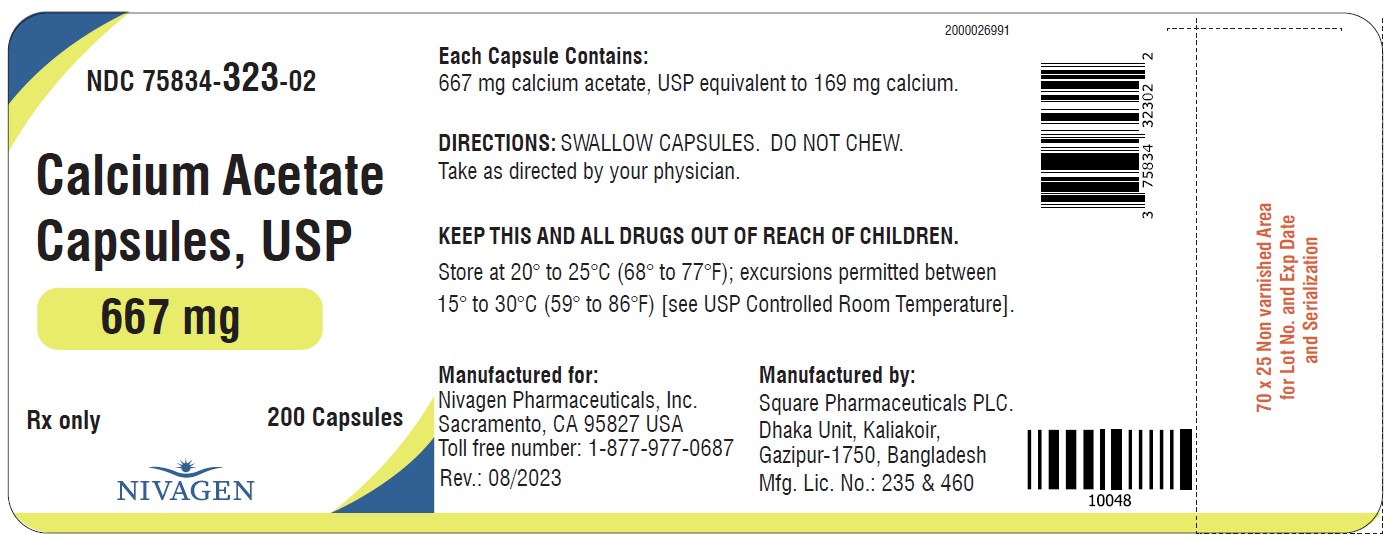 NDC 75834-323-02

Calcium Acetate Capsules, USP

667 mg

Rx only

200 Capsules

NIVAGEN

2000026991

Each Capsule Contains:
667 mg calcium acetate, USP equivalent to 169 mg calcium.

DIRECTIONS: SWALLOW CAPSULES. DO NOT CHEW.
Take as directed by your physician.

KEEP THIS AND ALL DRUGS OUT OF REACH OF CHILDREN.

Store at 20° to 25°C (68° to 77°F); excursions permitted between 15° to 30°C (59° to 86°F) [see USP Controlled Room Temperature].

Manufactured for:
Nivagen Pharmaceuticals, Inc.
Sacramento, CA 95827 USA
Toll free number: 1-877-977-0687
Rev.: 08/2023

Manufactured by:
Square Pharmaceuticals PLC.
Dhaka Unit, Kaliakoir,
Gazipur-1750, Bangladesh
Mfg. Lic. No.: 235 & 460

3 75834 32302 2

10048

70 x 25 Non varnished Area
for Lot No. and Exp Date
and Serialization