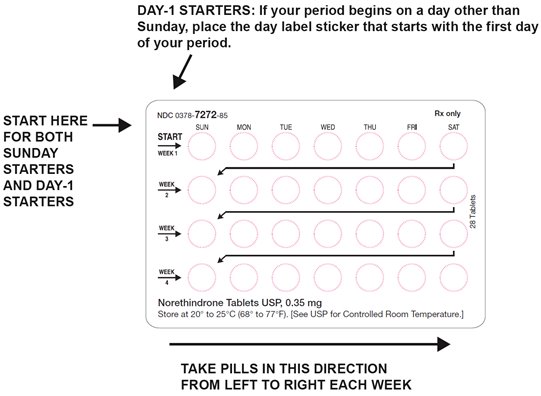 DAY-1 STARTERS: If your period begins on a day other than Sunday, place the day label sticker that starts with the first day of your period.

START HERE FOR BOTH SUNDAY STARTERS AND DAY-1 STARTERS

NDC 0378-7272-85

Rx only

SUN MON TUE WED THU FRI SAT

START WEEK 1

WEEK 2

WEEK 3

WEEK 4

28 Tablets

Norethindrone Tablets USP, 0.35 mg
Store at 20° to 25°C (68° to 77°F). [See USP for Controlled Room Temperature.]

TAKE PILLS IN THIS DIRECTION FROM LEFT TO RIGHT EACH WEEK