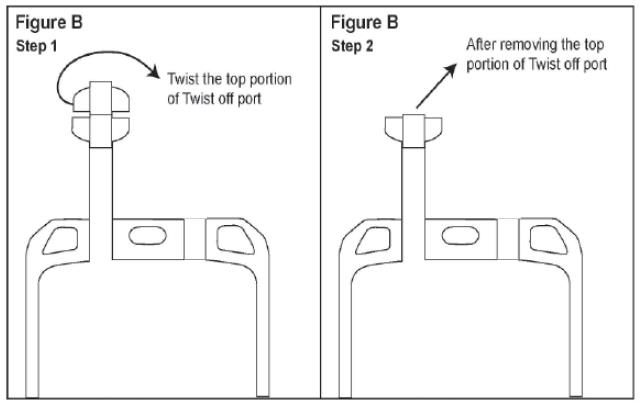 Figure B
Step 1

Twist the top portion of Twist off port

Figure B
Step 2

After removing the top portion of Twist off port