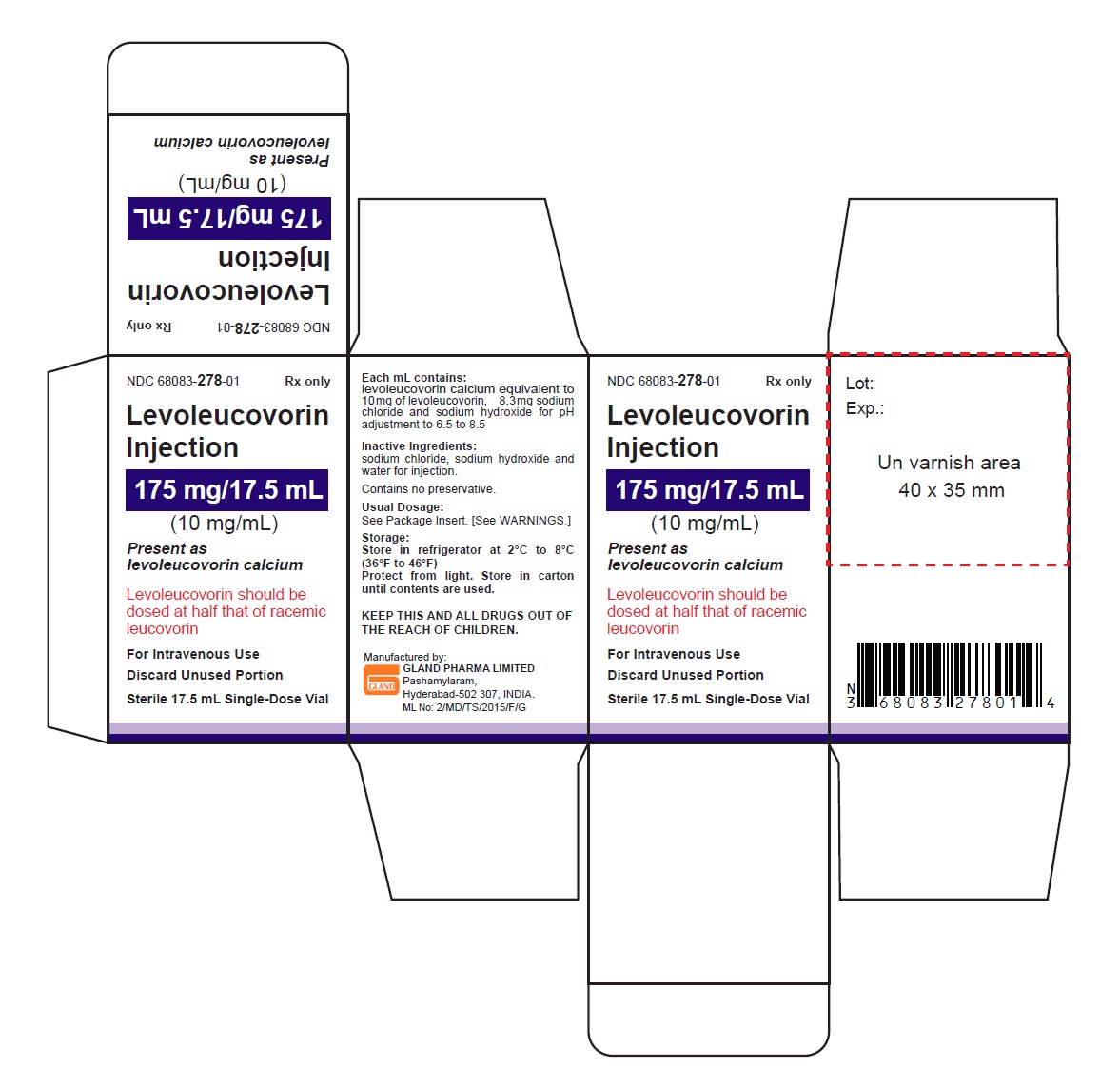 NDC 68083-278-01 Rx only

Levoleucovorin Injection

175 mg/17.5 mL

(10 mg/mL)

Present as levoleucovorin calcium

NDC 68083-278-01 Rx only

Levoleucovorin Injection

175 mg/17.5 mL

(10 mg/mL)

Present as levoleucovorin calcium

Levoleucovorin should be dosed at half that of racemic leucovorin

For Intravenous Use

Discard Unused Portion

Sterile 17.5 mL Single-Dose Vial

Each mL contains: levoleucovorin calcium equivalent to 10mg of levoleucovorin, 8.3mg sodium chloride and sodium hydroxide for pH adjustment to 6.5 to 8.5

Inactive Ingredients: sodium chloride, sodium hydroxide and water for injection.

Contains no preservative.

Usual Dosage: See Package Insert. [See WARNINGS.]

Storage: Store in refrigerator at 2°C to 8°C (36°F to 46°F) Protect from light. Store in carton until contents are used.

KEEP THIS AND ALL DRUGS OUT OF THE REACH OF CHILDREN.

Manufactured by:
GLAND
GLAND PHARMA LIMITED
Pashamylaram,
Hyderabad-502 307, INDIA.
ML No: 2/MD/TS/2015/F/G

NDC 68083-278-01 Rx only

Levoleucovorin Injection

175 mg/17.5 mL

(10 mg/mL)

Present as levoleucovorin calcium

Levoleucovorin should be dosed at half that of racemic leucovorin

For Intravenous Use

Discard Unused Portion

Sterile 17.5 mL Single-Dose Vial

Lot:
Exp.:

Un varnish area
40 x 35 mm

N 3 68083 27801 4