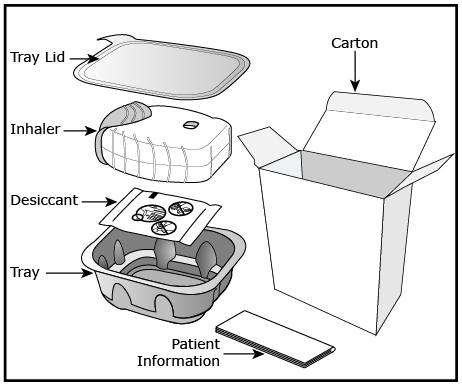 Tray Lid

Carton

Inhaler

Desiccant

Tray

Patient Information