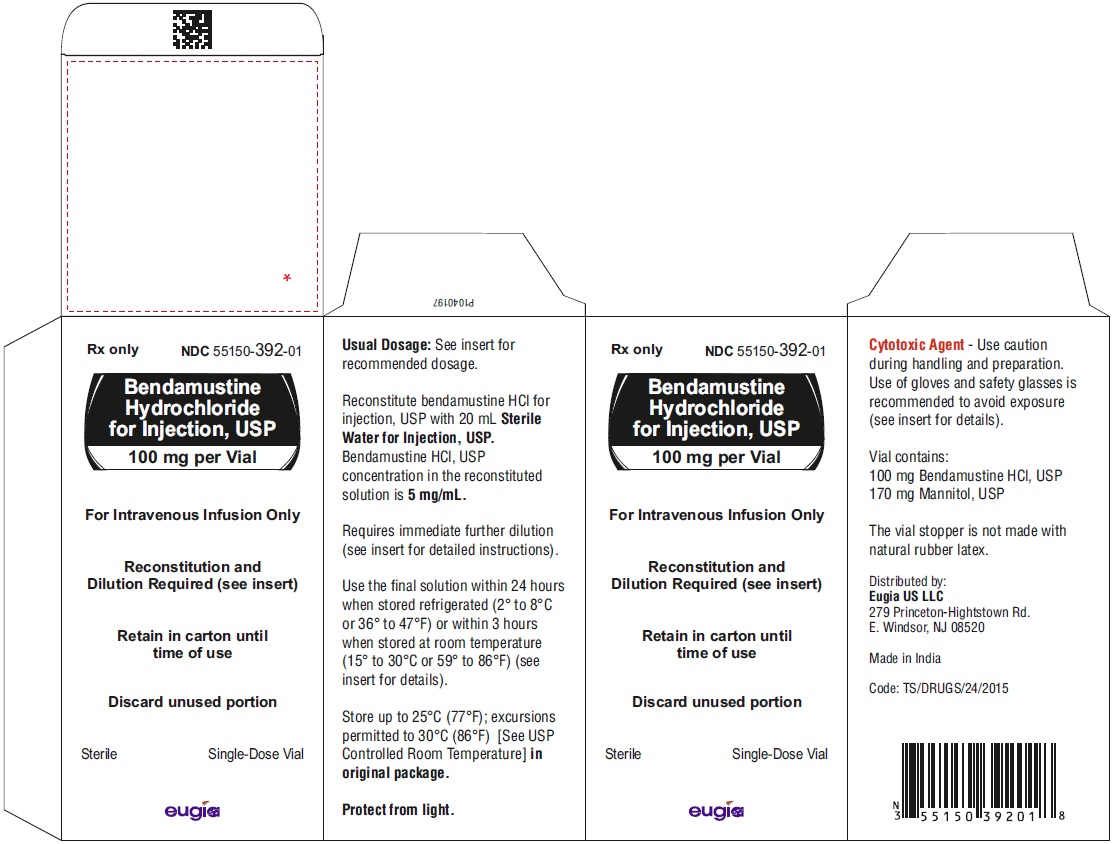 *

P1040197

Rx only NDC 55150-392-01

Bendamustine Hydrochloride for Injection, USP

100 mg per Vial

For Intravenous Infusion Only

Reconstitution and Dilution Required (see insert)

Retain in carton until time of use

Discard unused portion

Sterile Single-Dose Vial

eugia

Usual Dosage: See insert for recommended dosage.

Reconstitute bendamustine HCl for injection, USP with 20 mL Sterile Water for Injection, USP. Bendamustine HCl, USP concentration in the reconstituted solution is 5 mg/mL.

Requires immediate further dilution (see insert for detailed instructions).

Use the final solution within 24 hours when stored refrigerated (2° to 8°C or 36° to 47°F) or within 3 hours when stored at room temperature (15° to 30°C or 59° to 86°F) (see insert for details).

Store up to 25°C (77°F); excursions permitted to 30°C (86°F) [See USP Controlled Room Temperature] in original package.

Protect from light.

Rx only NDC 55150-392-01

Bendamustine Hydrochloride for Injection, USP

100 mg per Vial

For Intravenous Infusion Only

Reconstitution and Dilution Required (see insert)

Retain in carton until time of use

Discard unused portion

Sterile Single-Dose Vial

eugia

Cytotoxic Agent - Use caution during handling and preparation. Use of gloves and safety glasses is recommended to avoid exposure (see insert for details).

Vial contains:
100 mg Bendamustine HCl, USP
170 mg Mannitol, USP

The vial stopper is not made with natural rubber latex.

Distributed by:
Eugia US LLC
279 Princeton-Hightstown Rd.
E. Windsor, NJ 08520

Made in India

Code: TS/DRUGS/24/2015

N 3 55150 39201 8