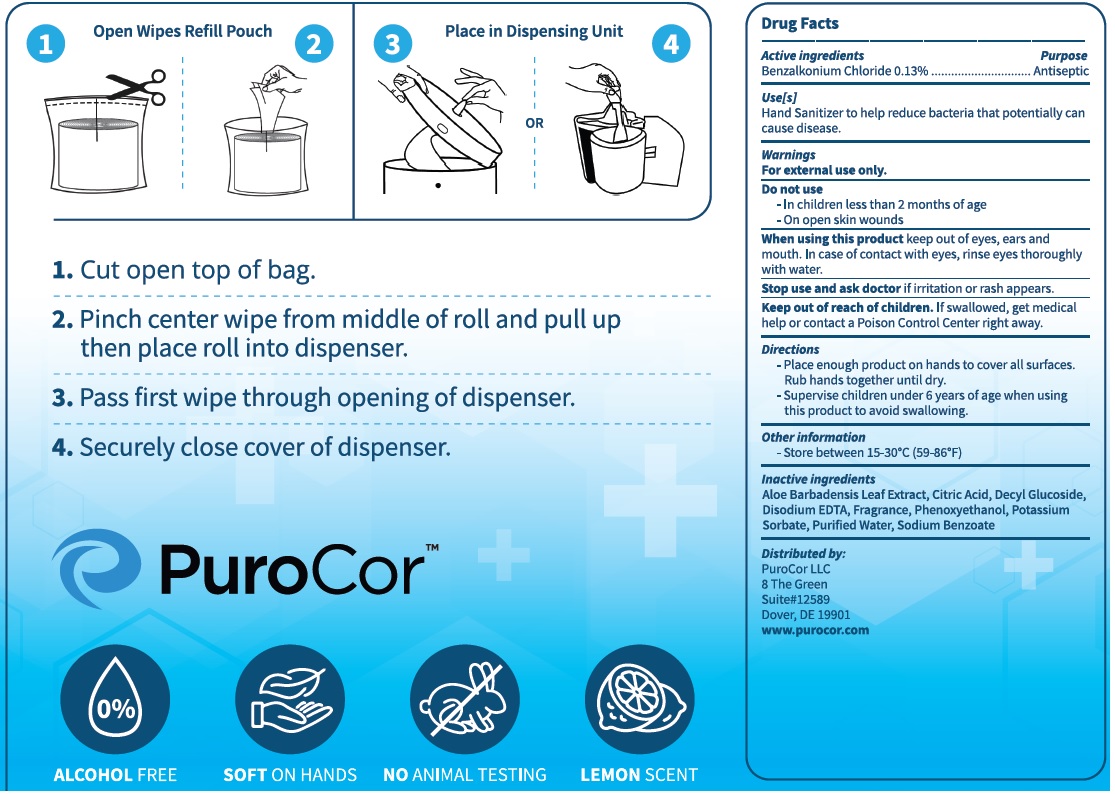 1 Open Wipes Refill Pouch 2

3 Place in Dispensing Unit 4

OR

1. Cut open top of bag.

2. Pinch center wipe from middle of roll and pull up then place roll into dispenser.

3. Pass first wipe through opening of dispenser.

4. Securely close cover of dispenser.

PuroCor™

0%

ALCOHOL FREE SOFT ON HANDS NO ANIMAL TESTING LEMON SCENT

Drug Facts

Active ingredients Purpose
Benzalkonium Chloride 0.13% .............................. Antiseptic

Use[s]
Hand Sanitizer to help reduce bacteria that potentially can cause disease.

Warnings
For external use only.

Do not use
- In children less than 2 months of age
- On open skin wounds

When using this product keep out of eyes, ears and mouth. In case of contact with eyes, rinse eyes thoroughly with water.

Stop use and ask doctor if irritation or rash appears.

Keep out of reach of children. If swallowed, get medical help or contact a Poison Control Center right away.

Directions
- Place enough product on hands to cover all surfaces. Rub hands together until dry.
- Supervise children under 6 years of age when using this product to avoid swallowing.

Other information
- Store between 15-30°C (59-86°F)

Inactive ingredients
Aloe Barbadensis Leaf Extract, Citric Acid, Decyl Glucoside, Disodium EDTA, Fragrance, Phenoxyethanol, Potassium Sorbate, Purified Water, Sodium Benzoate

Distributed by:
PuroCor LLC
8 The Green
Suite#12589
Dover, DE 19901
www.purocor.com