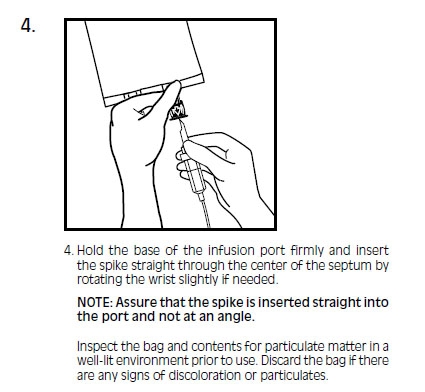 4.

4. Hold the base of the infusion port firmly and insert the spike straight through the center of the septum by rotating the wrist slightly if needed.

NOTE: Assure that the spike is inserted straight into the port and not at an angle.

Inspect the bag and contents for particulate matter in a well-lit environment prior to use. Discard the bag if there are any signs of discoloration or particulates.