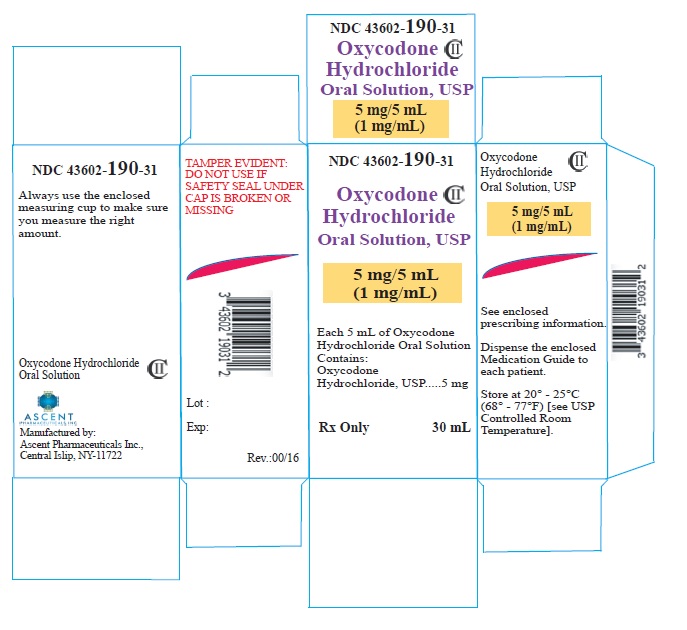 NDC 43602-190-31
Oxycodone CII
Hydrochloride
Oral Solution, USP
5 mg/5 mL
(1 mg/mL)

NDC 43602-190-31

Always use the enclosed measuring cup to make sure you measure the right amount.

Oxycodone Hydrochloride Oral Solution CII

ASCENT
PHARMACEUTICALS INC
Manufactured by:
Ascent Pharmaceuticals Inc.,
Central Islip, NY-11722

TAMPER EVIDENT: DO NOT USE IF SAFETY SEAL UNDER CAP IS BROKEN OR MISSING

3 43602 19031 2

Lot :

Exp:

Rev.:00/16

NDC 43602-190-31
Oxycodone CII
Hydrochloride
Oral Solution, USP
5 mg/5 mL
(1 mg/mL)

Each 5 mL of Oxycodone Hydrochloride Oral Solution Contains:
Oxycodone Hydrochloride, USP.....5 mg

Rx Only 30 mL

Oxycodone
Hydrochloride
Oral Solution, USP CII

5 mg/5 mL
(1 mg/mL)

See enclosed prescribing information.

Dispense the enclosed Medication Guide to each patient.

Store at 20° - 25°C (68° - 77°F) [see USP Controlled Room Temperature].

3 43602 19031 2