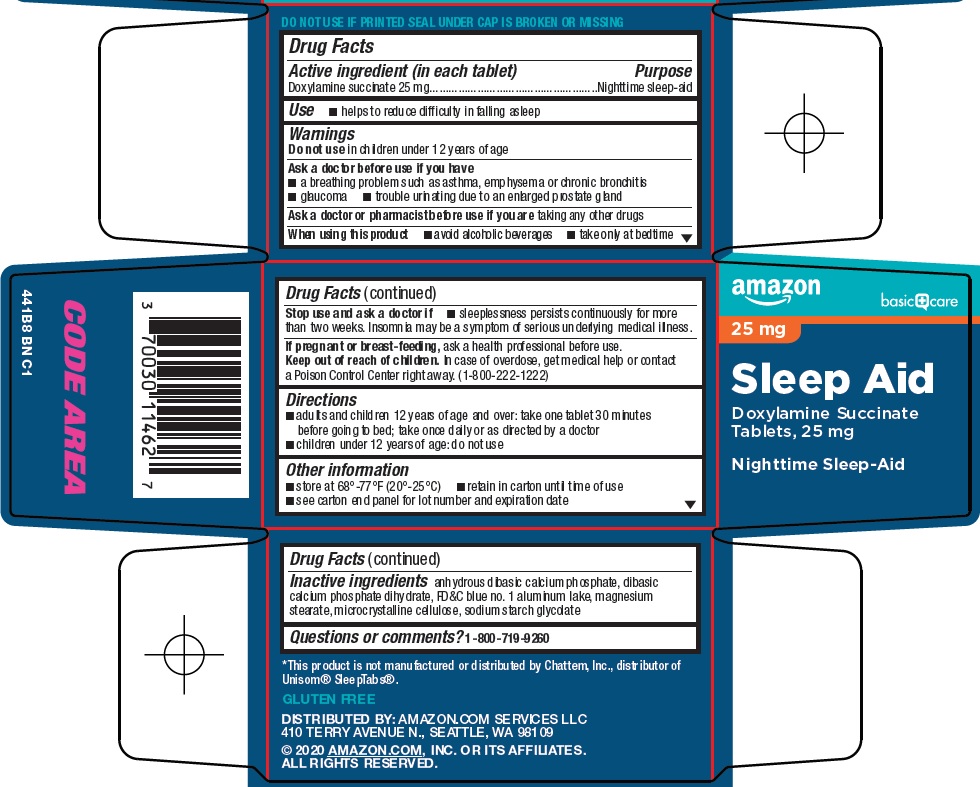 DO NOT USE IF PRINTED SEAL UNDER CAP IS BROKEN OR MISSING

Drug Facts
Active ingredient (in each tablet) Purpose
Doxylamine succinate 25 mg..........................................Nighttime sleep-aid

Use ■ helps to reduce difficulty in falling asleep

Warnings
Do not use in children under 12 years of age
Ask a doctor before use if you have
■ a breathing problem such as asthma, emphysema or chronic bronchitis
■ glaucoma ■ trouble urinating due to an enlarged prostate gland
Ask a doctor or pharmacist before use if you are taking any other drugs
When using this product ■ avoid alcoholic beverages ■ take only at bedtime

441B8 BN C1

CODE AREA

3 70030 11462 7

Drug Facts (continued)
Stop use and ask a doctor if ■ sleeplessness persists continuously for more than two weeks. Insomnia may be a symptom of serious underlying medical illness.
If pregnant or breast-feeding, ask a health professional before use.
Keep out of reach of children. In case of overdose, get medical help or contact a Poison Control Center right away. (1-800-222-1222)

Directions
■ adults and children 12 years of age and over: take one tablet 30 minutes before going to bed; take once daily or as directed by a doctor
■ children under 12 years of age: do not use

Other information
■ store at 68°-77°F (20°-25°C) ■ retain in carton until time of use
■ see carton end panel for lot number and expiration date

amazon
basic care
25 mg
Sleep Aid
Doxylamine Succinate Tablets, 25 mg
Nighttime Sleep-Aid

Drug Facts (continued)
Inactive ingredients anhydrous dibasic calcium phosphate, dibasic calcium phosphate dihydrate, FD&C blue no. 1 aluminum lake, magnesium stearate, microcrystalline cellulose, sodium starch glycolate

Questions or comments? 1-800-719-9260

*This product is not manufactured or distributed by Chattem, Inc., distributor of Unisom® SleepTabs®.

GLUTEN FREE

DISTRIBUTED BY: AMAZON.COM SERVICES LLC
410 TERRY AVENUE N., SEATTLE, WA 98109

© 2020 AMAZON.COM, INC. OR ITS AFFILIATES.
ALL RIGHTS RESERVED.