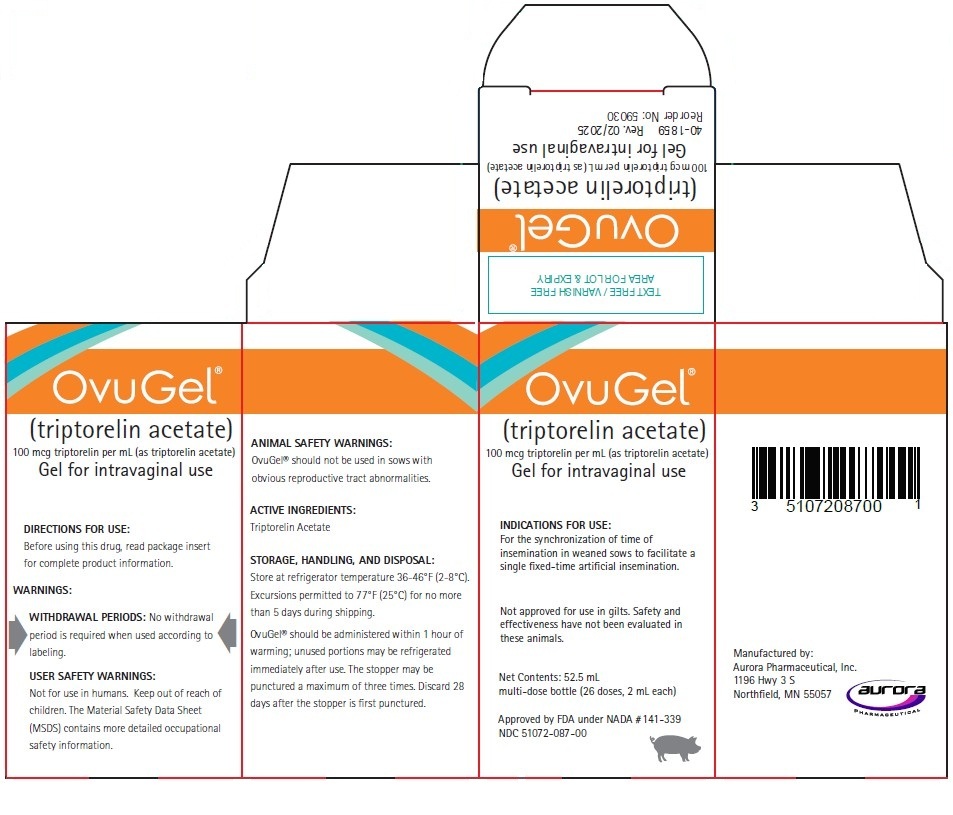 TEXT FREE / VARNISH FREE
AREA FOR LOT & EXPIRY

OvuGel®
(triptorelin acetate)
100 mcg triptorelin per mL (as triptorelin acetate)
Gel for intravaginal use
40-1859 Rev. 02/2025
Reorder No: 59030

OvuGel®
(triptorelin acetate)
100 mcg triptorelin per mL (as triptorelin acetate)
Gel for intravaginal use

DIRECTIONS FOR USE:
Before using this drug, read package insert for complete product information.

WARNINGS:

WITHDRAWAL PERIODS: No withdrawal period is required when used according to labeling.

USER SAFETY WARNINGS:
Not for use in humans. Keep out of reach of children. The Material Safety Data Sheet (MSDS) contains more detailed occupational safety information.

ANIMAL SAFETY WARNINGS:
OvuGel® should not be used in sows with obvious reproductive tract abnormalities.

ACTIVE INGREDIENTS:
Triptorelin Acetate

STORAGE, HANDLING, AND DISPOSAL:
Store at refrigerator temperature 36-46°F (2-8°C). Excursions permitted to 77°F (25°C) for no more than 5 days during shipping.

OvuGel® should be administered within 1 hour of warming; unused portions may be refrigerated immediately after use. The stopper may be punctured a maximum of three times. Discard 28 days after the stopper is first punctured.

OvuGel®
(triptorelin acetate)
100 mcg triptorelin per mL (as triptorelin acetate)
Gel for intravaginal use

INDICATIONS FOR USE:
For the synchronization of time of insemination in weaned sows to facilitate a single fixed-time artificial insemination.

Not approved for use in gilts. Safety and effectiveness have not been evaluated in these animals.

Net Contents: 52.5 mL
multi-dose bottle (26 doses, 2 mL each)

Approved by FDA under NADA #141-339
NDC 51072-087-00

3 5107208700 1

Manufactured by:
Aurora Pharmaceutical, Inc.
1196 Hwy 3 S
Northfield, MN 55057
aurora
PHARMACEUTICAL