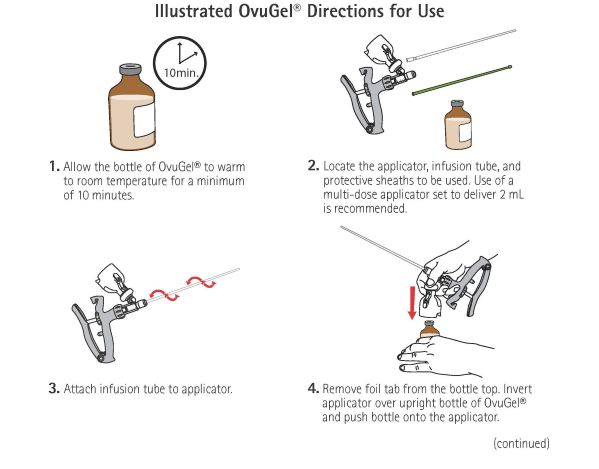 Illustrated OvuGel® Directions for Use

10min.

1. Allow the bottle of OvuGel® to warm to room temperature for a minimum of 10 minutes.

2. Locate the applicator, infusion tube, and protective sheaths to be used. Use of a multi-dose applicator set to deliver 2 mL is recommended.

3. Attach infusion tube to applicator.

4. Remove foil tab from the bottle top. Invert applicator over upright bottle of OvuGel® and push bottle onto the applicator.

(continued)