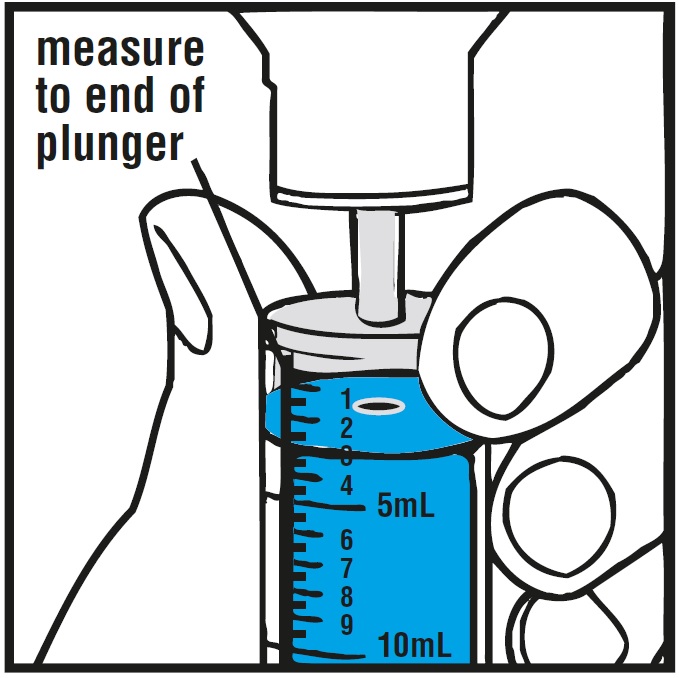 measure to end of plunger

1
2
3
4
5mL
6
7
8
9
10mL