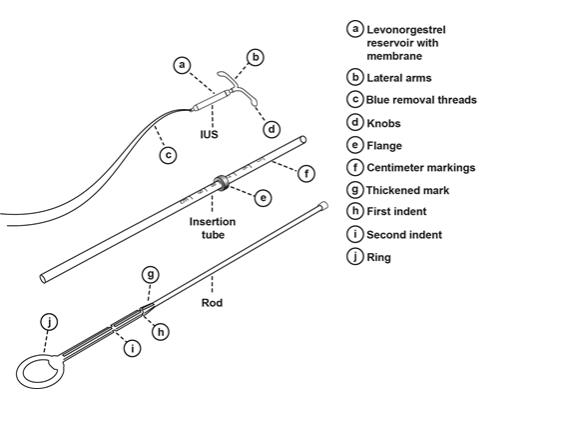 a
b
IUS
d
c
f
e
Insertion tube
g
Rod
j
h
i

a Levonorgestrel reservoir with membrane
b Lateral arms
c Blue removal threads
d Knobs
e Flange
f Centimeter markings
g Thickened mark
h First indent
i Second indent
j Ring