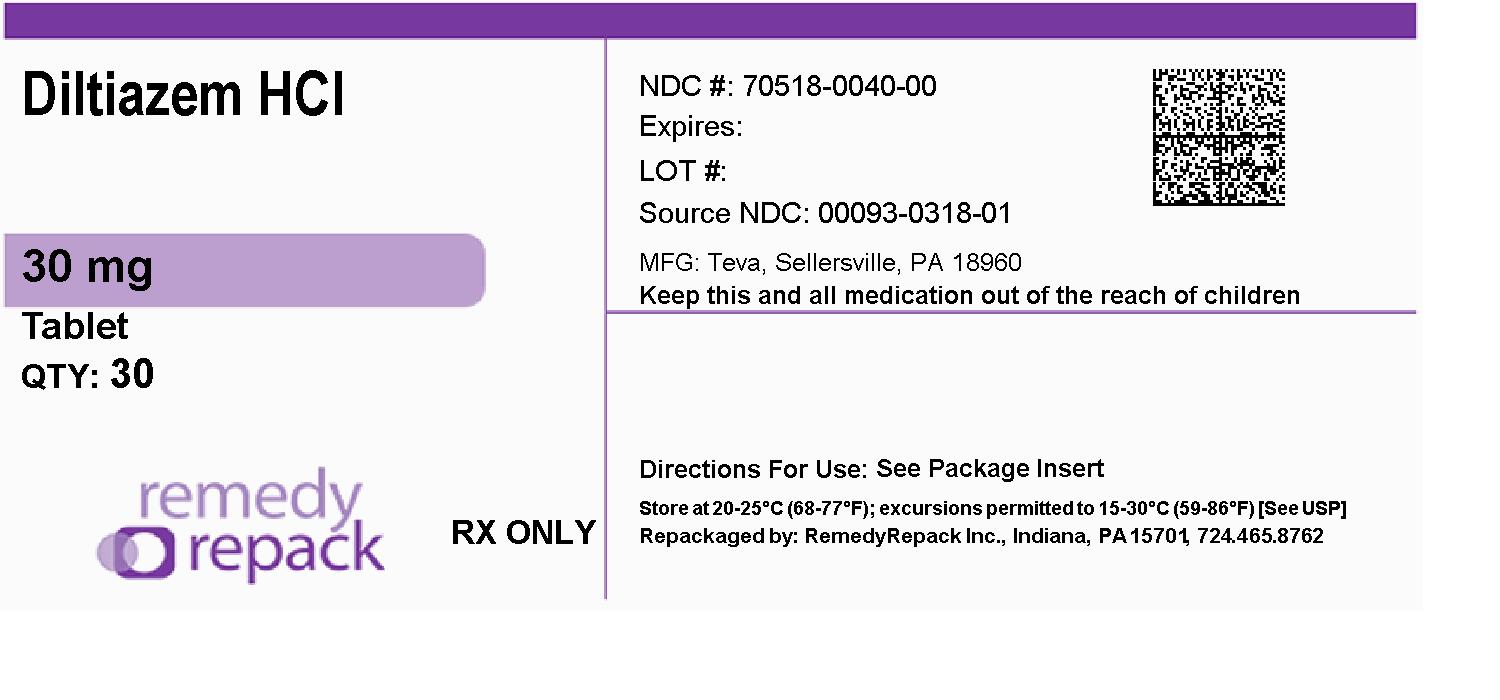 Diltiazem HCl

30 mg

Tablet

QTY: 30

remedy repack

RX ONLY

NDC #: 70518-0040-00

Expires:

LOT #:

Source NDC: 00093-0318-01

MFG: Teva, Sellersville, PA 18960

Keep this and all medication out of the reach of children

Directions For Use: See Package Insert

Store at 20-25°C (68-77°F); excursions permitted to 15-30°C (59-86°F) [See USP]

Repackaged by: RemedyRepack Inc., Indiana, PA 15701, 724.465.8762