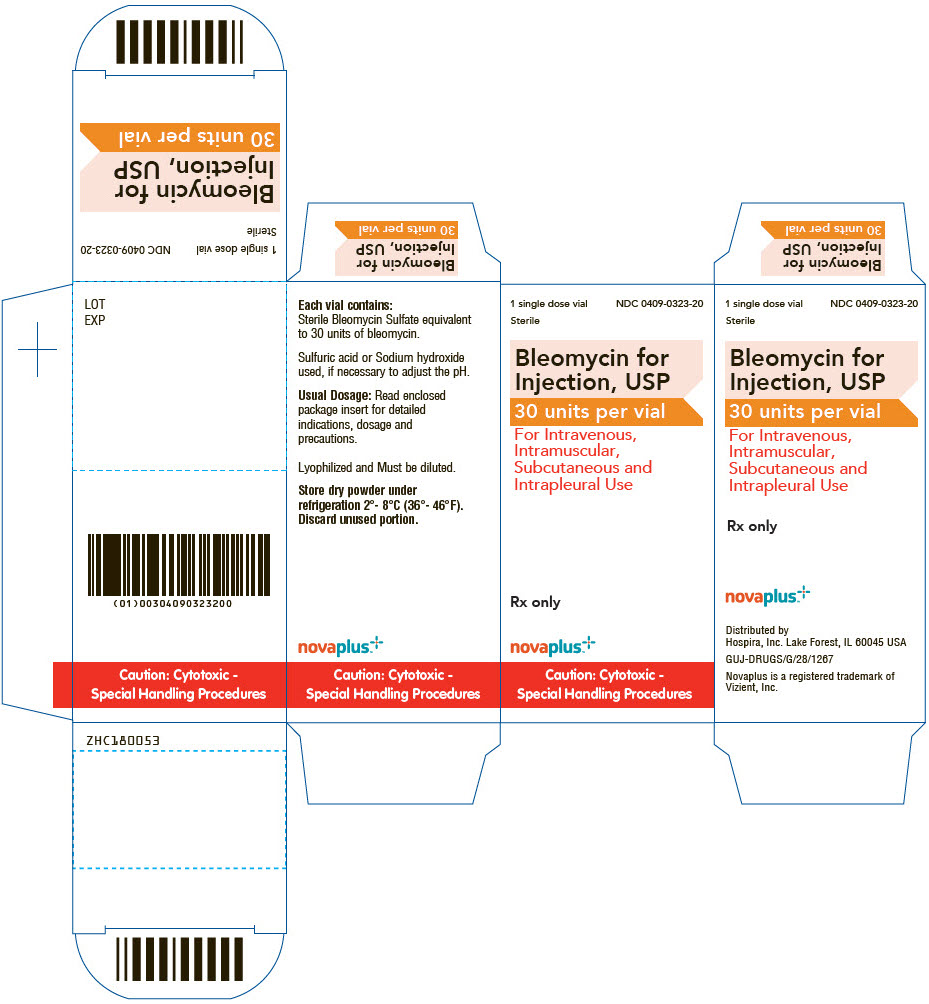 1 single dose vial NDC 0409-0323-20
Sterile
Bleomycin for Injection, USP
30 units per vial

LOT
EXP

(01)00304090323200

Caution: Cytotoxic - Special Handling Procedures

ZHC180053

Bleomycin for Injection, USP
30 units per vial

Each vial contains:
Sterile Bleomycin Sulfate equivalent to 30 units of bleomycin.

Sulfuric acid or Sodium hydroxide used, if necessary to adjust the pH.

Usual Dosage: Read enclosed package insert for detailed indications, dosage and precautions.

Lyophilized and Must be diluted.

Store dry powder under refrigeration 2°- 8°C (36°- 46°F). Discard unused portion.

novaplus

Caution: Cytotoxic - Special Handling Procedures

1 single dose vial NDC 0409-0323-20
Sterile

Bleomycin for Injection, USP
30 units per vial
For Intravenous, Intramuscular, Subcutaneous and Intrapleural Use

Rx only

novaplus

Caution: Cytotoxic - Special Handling Procedures

Bleomycin for Injection, USP
30 units per vial

1 single dose vial NDC 0409-0323-20
Sterile

Bleomycin for Injection, USP
30 units per vial
For Intravenous, Intramuscular, Subcutaneous and Intrapleural Use

Rx only

novaplus

Distributed by
Hospira, Inc. Lake Forest, IL 60045 USA
GUJ-DRUGS/G/28/1267
Novaplus is a registered trademark of Vizient, Inc.