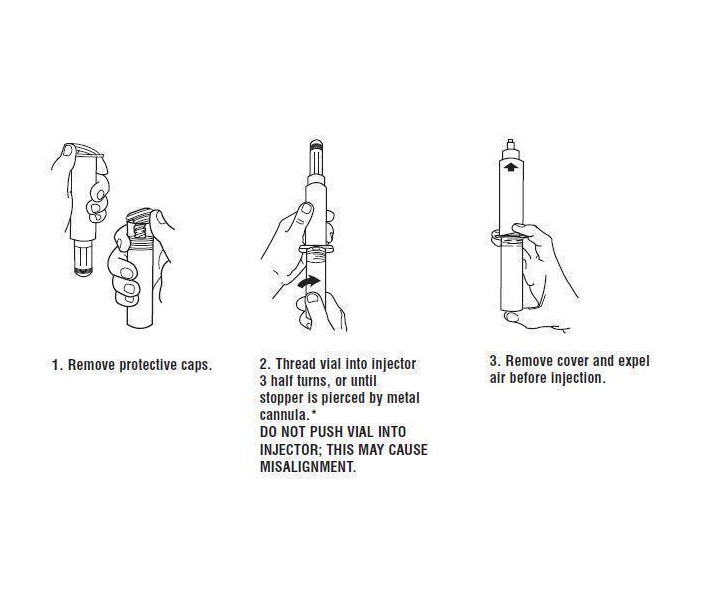 1. Remove protective caps.

2. Thread vial into injector 3 half turns, or until stopper is pierced by metal cannula.*
DO NOT PUSH VIAL INTO INJECTOR; THIS MAY CAUSE MISALIGNMENT.

3. Remove cover and expel air before injection.