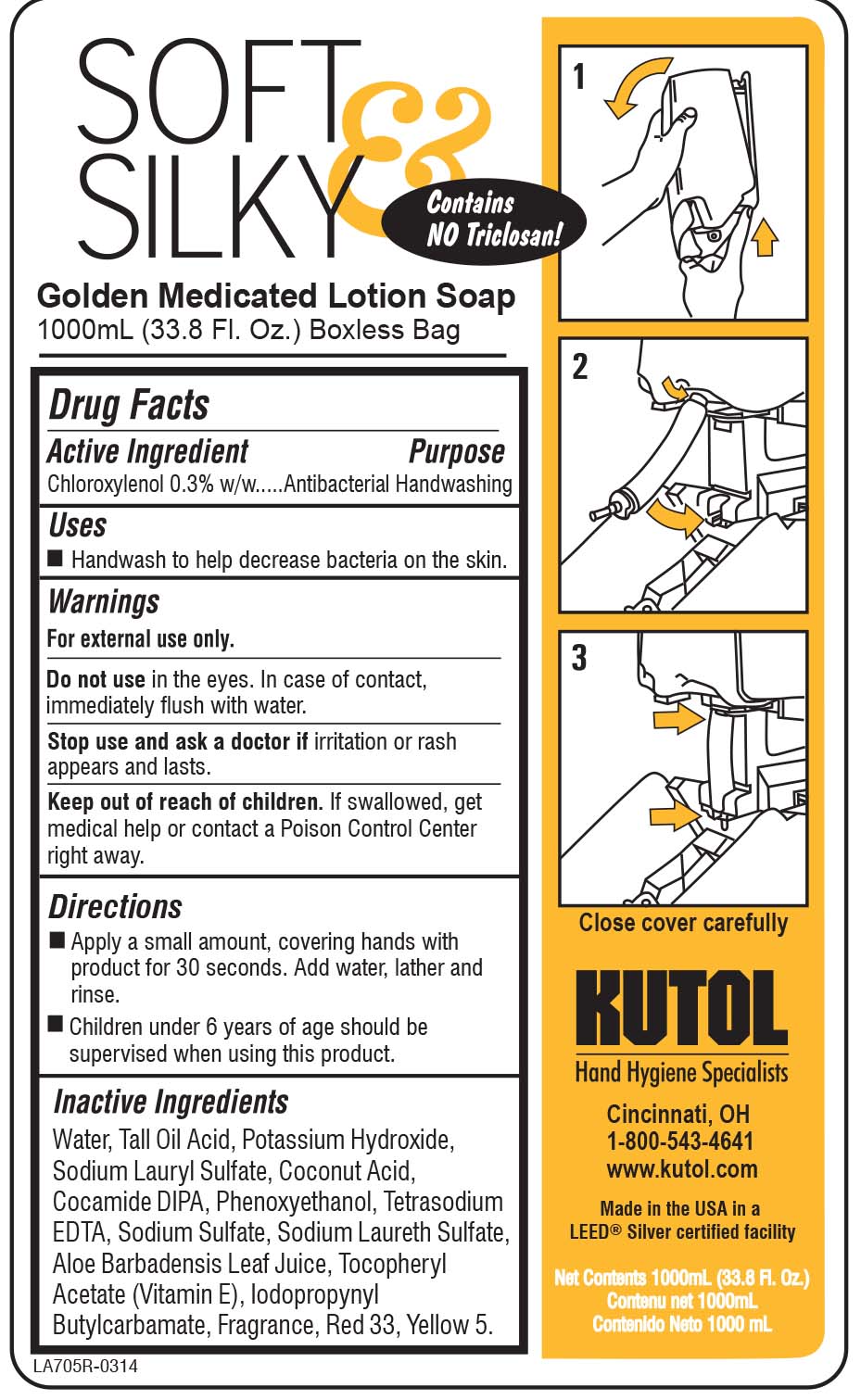 SOFT & SILKY

Contains NO Triclosan!

Golden Medicated Lotion Soap
1000mL (33.8 Fl. Oz.) Boxless Bag

Drug Facts

Active Ingredient Purpose
Chloroxylenol 0.3% w/w.....Antibacterial Handwashing

Uses
■ Handwash to help decrease bacteria on the skin.

Warnings
For external use only.

Do not use in the eyes. In case of contact, immediately flush with water.

Stop use and ask a doctor if irritation or rash appears and lasts.

Keep out of reach of children. If swallowed, get medical help or contact a Poison Control Center right away.

Directions
■ Apply a small amount, covering hands with product for 30 seconds. Add water, lather and rinse.
■ Children under 6 years of age should be supervised when using this product.

Inactive Ingredients
Water, Tall Oil Acid, Potassium Hydroxide, Sodium Lauryl Sulfate, Coconut Acid, Cocamide DIPA, Phenoxyethanol, Tetrasodium EDTA, Sodium Sulfate, Sodium Laureth Sulfate, Aloe Barbadensis Leaf Juice, Tocopheryl Acetate (Vitamin E), Iodopropynyl Butylcarbamate, Fragrance, Red 33, Yellow 5.

LA705R-0314

1

2

3

Close cover carefully

KUTOL
Hand Hygiene Specialists

Cincinnati, OH
1-800-543-4641
www.kutol.com

Made in the USA in a LEED® Silver certified facility

Net Contents 1000mL (33.8 Fl. Oz.)
Contenu net 1000mL
Contenido Neto 1000 mL