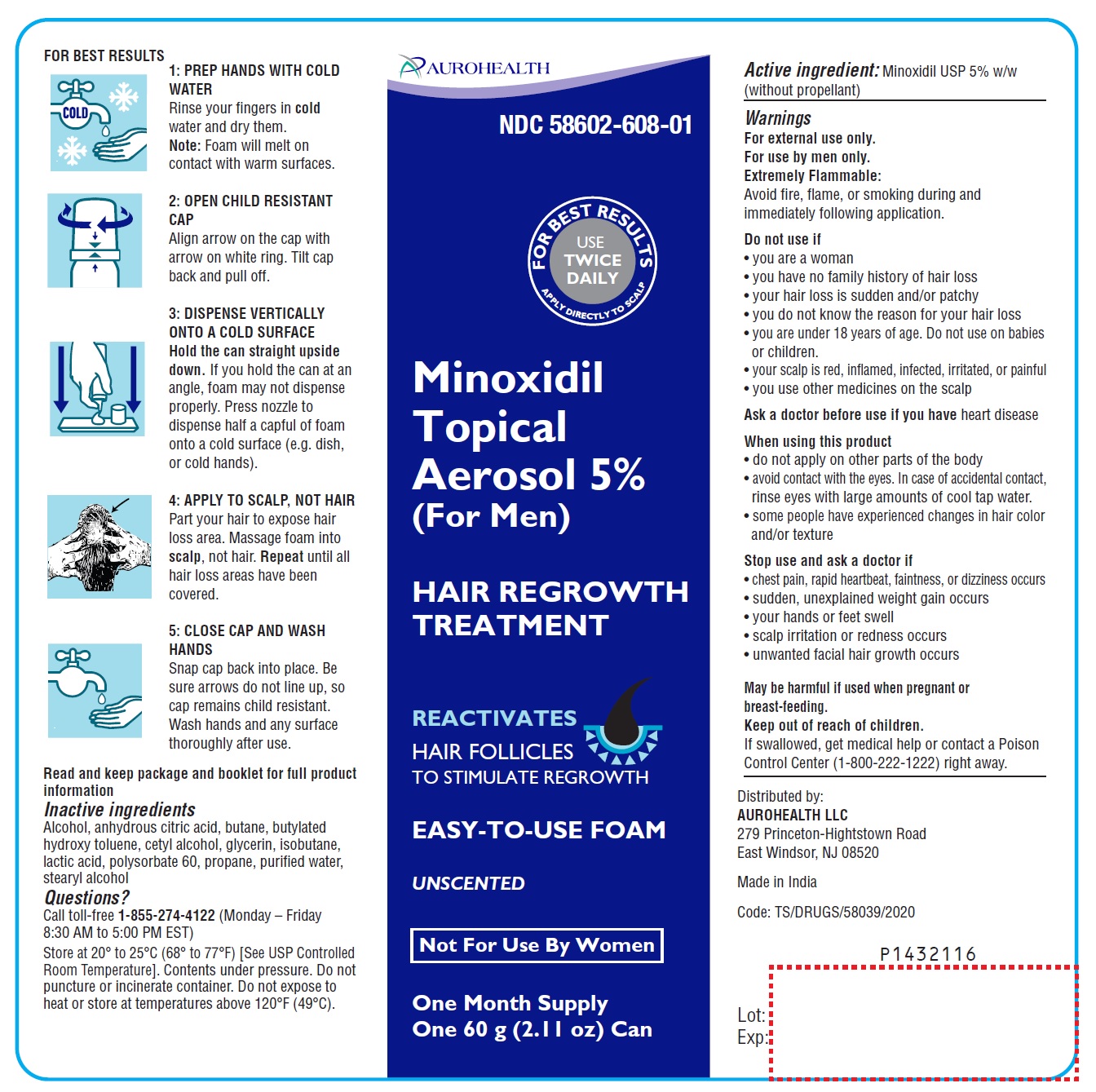 FOR BEST RESULTS

COLD

1: PREP HANDS WITH COLD WATER
Rinse your fingers in cold water and dry them.
Note: Foam will melt on contact with warm surfaces.

2: OPEN CHILD RESISTANT CAP
Align arrow on the cap with arrow on white ring. Tilt cap back and pull off.

3: DISPENSE VERTICALLY ONTO A COLD SURFACE
Hold the can straight upside down. If you hold the can at an angle, foam may not dispense properly. Press nozzle to dispense half a capful of foam onto a cold surface (e.g. dish, or cold hands).

4: APPLY TO SCALP, NOT HAIR
Part your hair to expose hair loss area. Massage foam into scalp, not hair. Repeat until all hair loss areas have been covered.

5: CLOSE CAP AND WASH HANDS
Snap cap back into place. Be sure arrows do not line up, so cap remains child resistant. Wash hands and any surface thoroughly after use.

Read and keep package and booklet for full product information

Inactive ingredients
Alcohol, anhydrous citric acid, butane, butylated hydroxy toluene, cetyl alcohol, glycerin, isobutane, lactic acid, polysorbate 60, propane, purified water, stearyl alcohol

Questions?
Call toll-free 1-855-274-4122 (Monday – Friday 8:30 AM to 5:00 PM EST)

Store at 20° to 25°C (68° to 77°F) [See USP Controlled Room Temperature]. Contents under pressure. Do not puncture or incinerate container. Do not expose to heat or store at temperatures above 120°F (49°C).

AUROHEALTH

NDC 58602-608-01

FOR BEST RESULTS
USE TWICE DAILY
APPLY DIRECTLY TO SCALP

Minoxidil Topical Aerosol 5% (For Men)

HAIR REGROWTH TREATMENT

REACTIVATES
HAIR FOLLICLES
TO STIMULATE REGROWTH

EASY-TO-USE FOAM

UNSCENTED

Not For Use By Women

One Month Supply
One 60 g (2.11 oz) Can

Active ingredient: Minoxidil USP 5% w/w (without propellant)

Warnings
For external use only.
For use by men only.
Extremely Flammable:
Avoid fire, flame, or smoking during and immediately following application.

Do not use if
• you are a woman
• you have no family history of hair loss
• your hair loss is sudden and/or patchy
• you do not know the reason for your hair loss
• you are under 18 years of age. Do not use on babies or children.
• your scalp is red, inflamed, infected, irritated, or painful
• you use other medicines on the scalp

Ask a doctor before use if you have heart disease

When using this product
• do not apply on other parts of the body
• avoid contact with the eyes. In case of accidental contact, rinse eyes with large amounts of cool tap water.
• some people have experienced changes in hair color and/or texture

Stop use and ask a doctor if
• chest pain, rapid heartbeat, faintness, or dizziness occurs
• sudden, unexplained weight gain occurs
• your hands or feet swell
• scalp irritation or redness occurs
• unwanted facial hair growth occurs

May be harmful if used when pregnant or breast-feeding.
Keep out of reach of children.
If swallowed, get medical help or contact a Poison Control Center (1-800-222-1222) right away.

Distributed by:
AUROHEALTH LLC
279 Princeton-Hightstown Road
East Windsor, NJ 08520

Made in India

Code: TS/DRUGS/58039/2020

P1432116

Lot:
Exp: