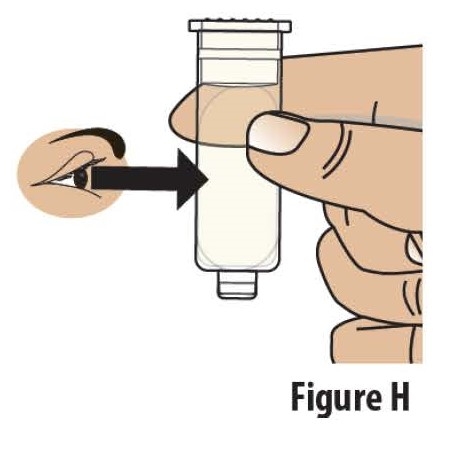 Figure H