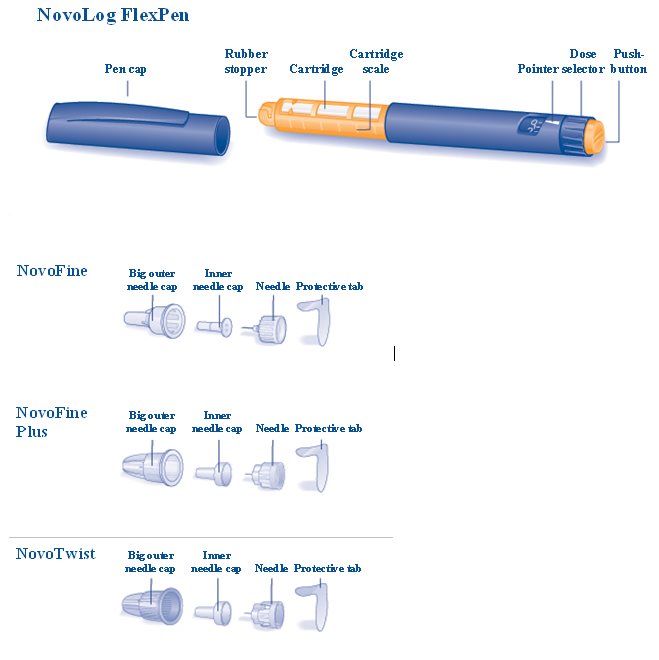 NovoLog FlexPen

Pen cap

Rubber stopper

Cartridge

Cartridge scale

Pointer

Dose selector

Push-button

NovoFine

Big outer needle cap

Inner needle cap

Needle

Protective tab

NovoFine Plus

Big outer needle cap

Inner needle cap

Needle

Protective tab

NovoTwist

Big outer needle cap

Inner needle cap

Needle

Protective tab