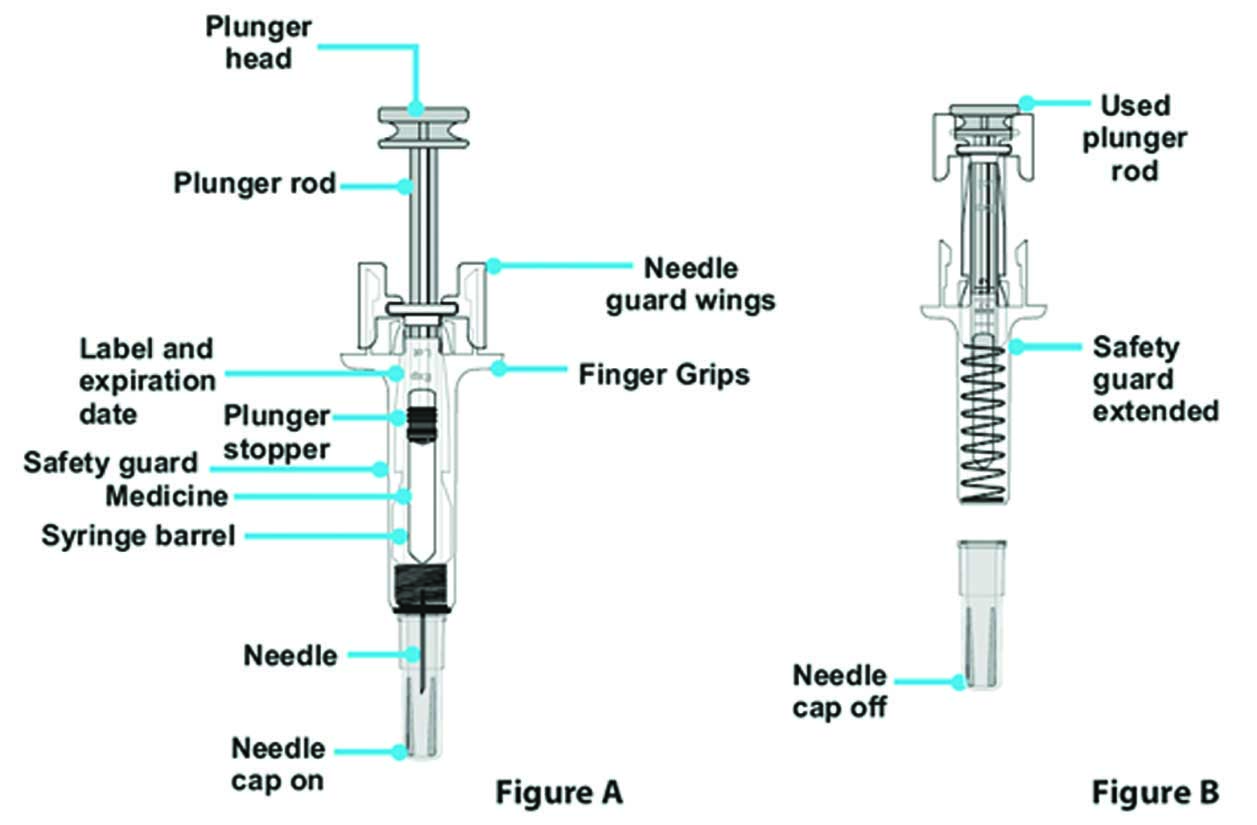 Plunger head

Plunger rod

Needle guard wings

Label and expiration date

Finger Grips

Plunger stopper

Safety guard

Medicine

Syringe barrel

Needle

Needle cap on

Figure A

Used plunger rod

Safety guard extended

Needle cap off

Figure B