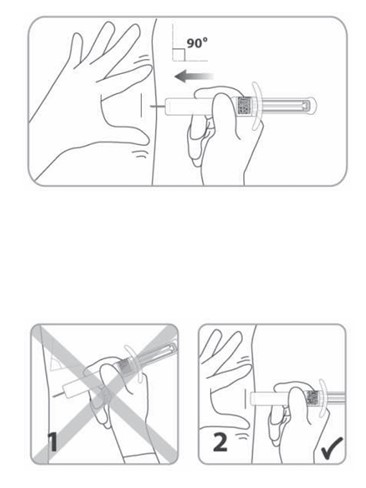 90°

1

2