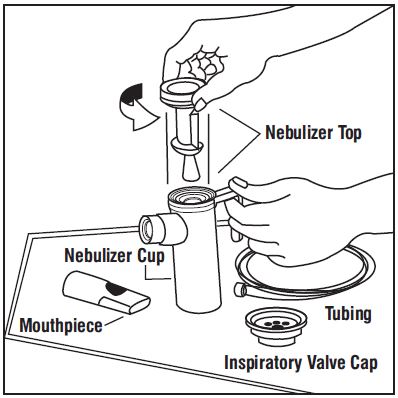 Nebulizer Top

Nebulizer Cup

Mouthpiece

Tubing

Inspiratory Valve Cap