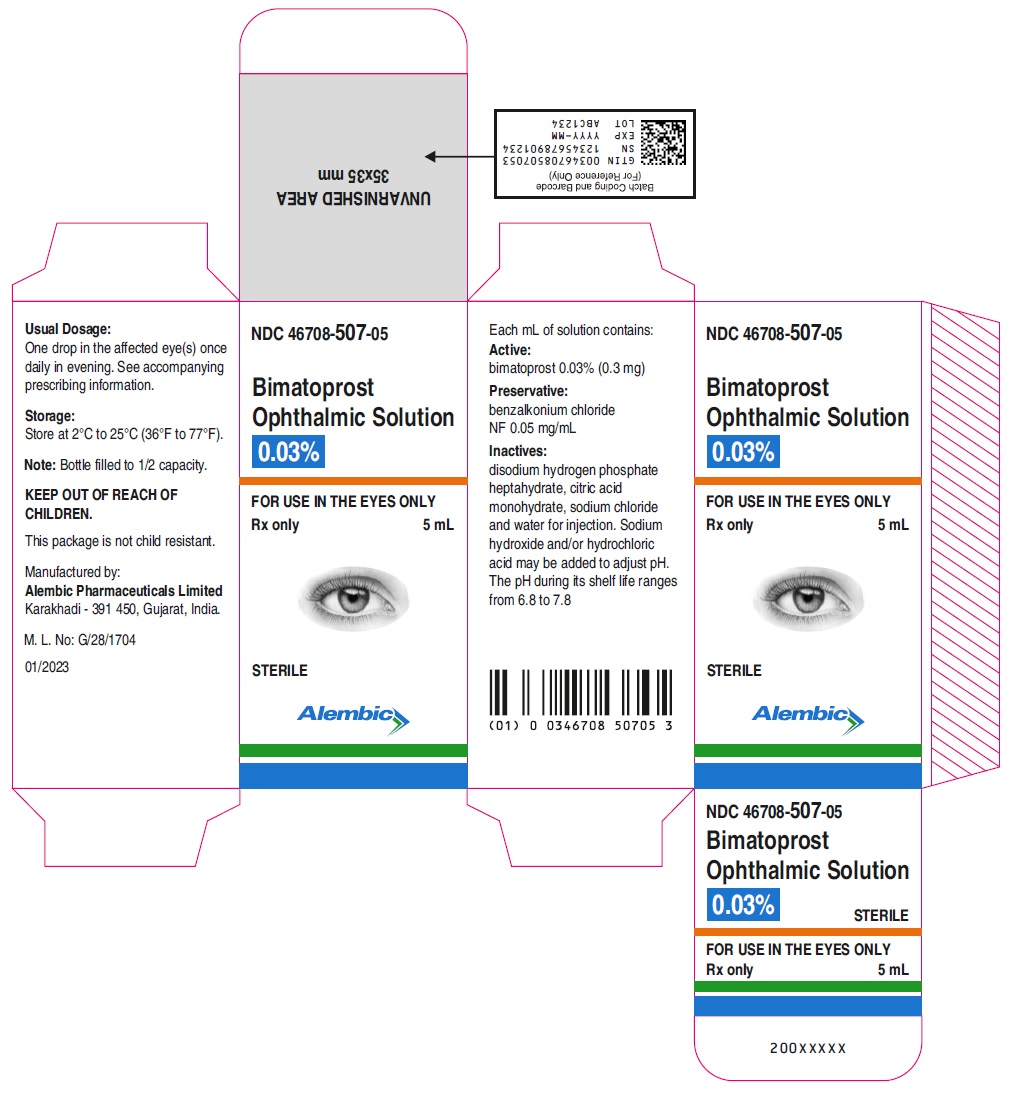 UNVARNISHED AREA
35x35 mm

Batch Coding and Barcode
(For Reference Only)
GTIN 00346708507053
SN 12345678901234
EXP YYYY-MM
LOT ABC1234

Usual Dosage:
One drop in the affected eye(s) once daily in evening. See accompanying prescribing information.

Storage:
Store at 2°C to 25°C (36°F to 77°F).

Note: Bottle filled to 1/2 capacity.

KEEP OUT OF REACH OF CHILDREN.

This package is not child resistant.

Manufactured by:
Alembic Pharmaceuticals Limited
Karakhadi - 391 450, Gujarat, India.

M. L. No: G/28/1704

01/2023

NDC 46708-507-05

Bimatoprost Ophthalmic Solution
0.03%

FOR USE IN THE EYES ONLY
Rx only 5 mL

STERILE

Alembic

Each mL of solution contains:
Active:
bimatoprost 0.03% (0.3 mg)
Preservative:
benzalkonium chloride NF 0.05 mg/mL
Inactives:
disodium hydrogen phosphate heptahydrate, citric acid monohydrate, sodium chloride and water for injection. Sodium hydroxide and/or hydrochloric acid may be added to adjust pH. The pH during its shelf life ranges from 6.8 to 7.8

(01) 0 0346708 50705 3

NDC 46708-507-05

Bimatoprost Ophthalmic Solution
0.03%

FOR USE IN THE EYES ONLY
Rx only 5 mL

STERILE

Alembic

NDC 46708-507-05
Bimatoprost Ophthalmic Solution
0.03%
STERILE
FOR USE IN THE EYES ONLY
Rx only 5 mL

200XXXXX