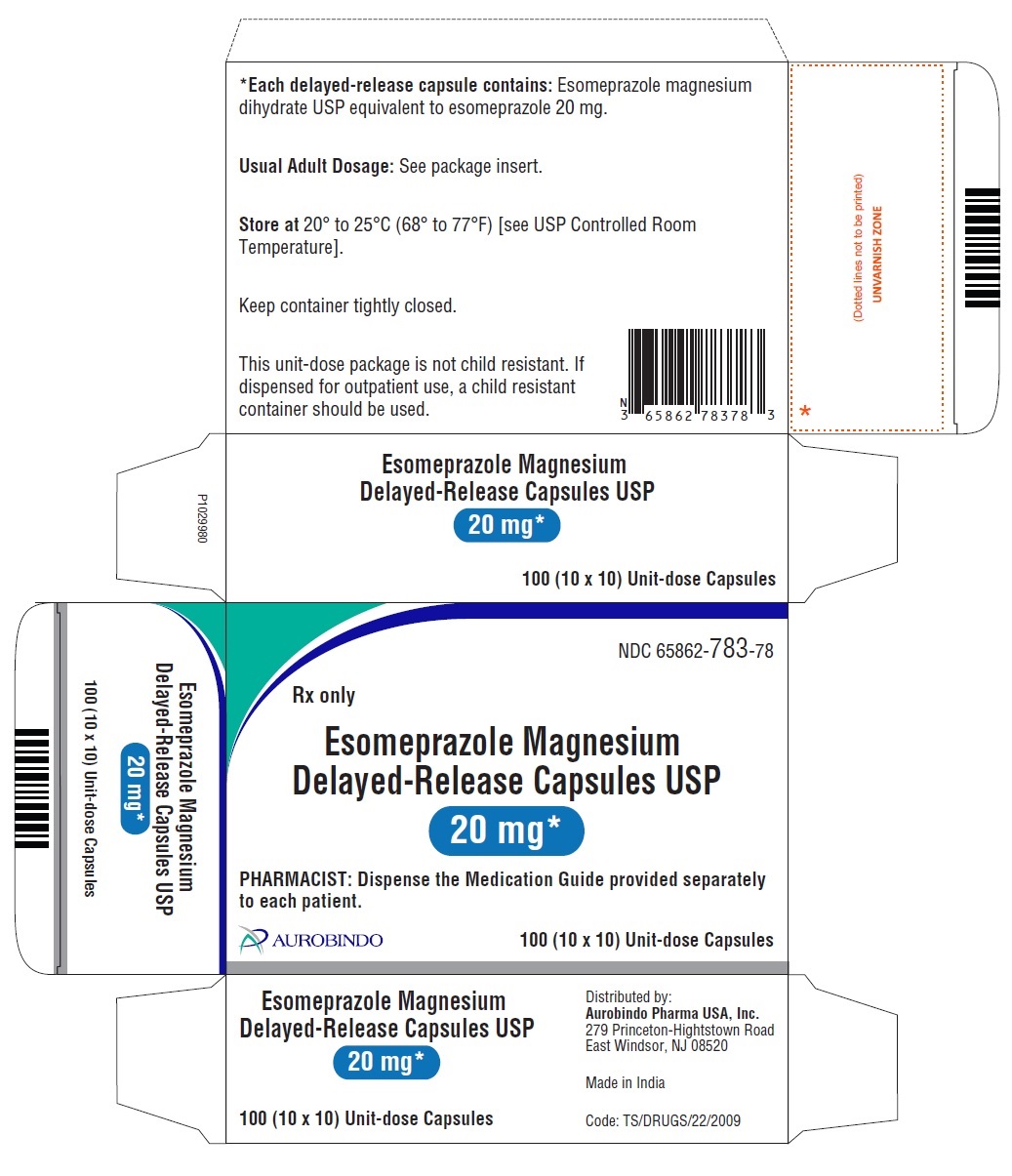 *Each delayed-release capsule contains: Esomeprazole magnesium dihydrate USP equivalent to esomeprazole 20 mg.

Usual Adult Dosage: See package insert.

Store at 20° to 25°C (68° to 77°F) [see USP Controlled Room Temperature].

Keep container tightly closed.

This unit-dose package is not child resistant. If dispensed for outpatient use, a child resistant container should be used.

N 3 65862 78378 3

(Dotted lines not to be printed)
UNVARNISH ZONE

*

P1029980

Esomeprazole Magnesium
Delayed-Release Capsules USP
20 mg*

100 (10 x 10) Unit-dose Capsules

Esomeprazole Magnesium
Delayed-Release Capsules USP
20 mg*
100 (10 x 10) Unit-dose Capsules

NDC 65862-783-78

Rx only

Esomeprazole Magnesium
Delayed-Release Capsules USP
20 mg*

PHARMACIST: Dispense the Medication Guide provided separately to each patient.

AUROBINDO

100 (10 x 10) Unit-dose Capsules

Esomeprazole Magnesium
Delayed-Release Capsules USP
20 mg*

100 (10 x 10) Unit-dose Capsules

Distributed by:
Aurobindo Pharma USA, Inc.
279 Princeton-Hightstown Road
East Windsor, NJ 08520

Made in India

Code: TS/DRUGS/22/2009