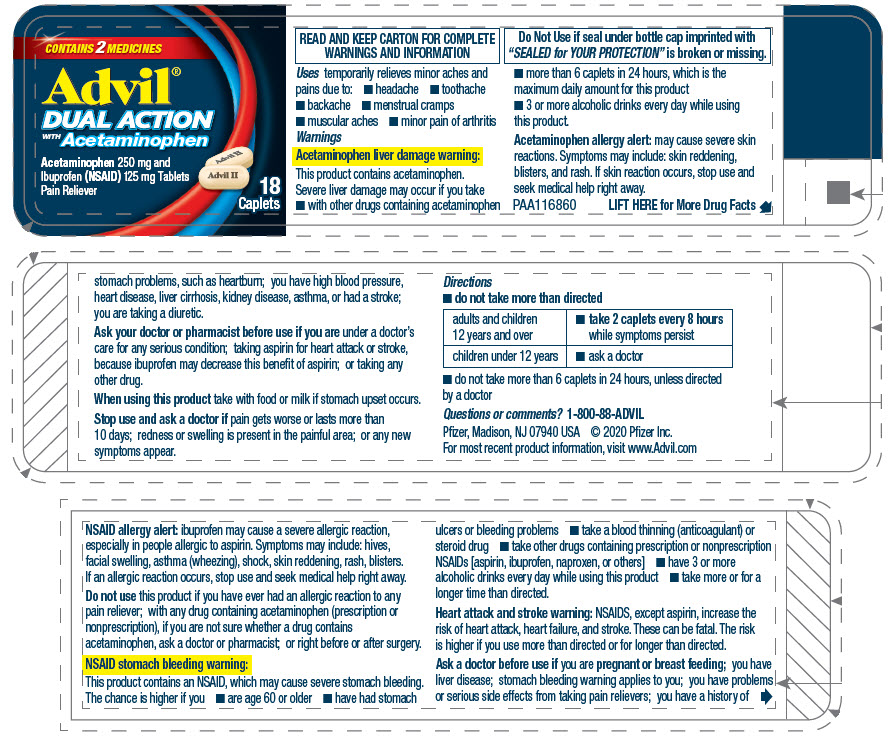 CONTAINS 2 MEDICINES
Advil®
DUAL ACTION
WITH Acetaminophen
Acetaminophen 250 mg and Ibuprofen (NSAID) 125 mg Tablets
Pain Reliever
Advil II
Advil II
18 Caplets

READ AND KEEP CARTON FOR COMPLETE WARNINGS AND INFORMATION

Uses temporarily relieves minor aches and pains due to: ■ headache ■ toothache ■ backache ■ menstrual cramps ■ muscular aches ■ minor pain of arthritis

Warnings
Acetaminophen liver damage warning:
This product contains acetaminophen. Severe liver damage may occur if you take ■ with other drugs containing acetaminophen

Do Not Use if seal under bottle cap imprinted with "SEALED for YOUR PROTECTION" is broken or missing.

■ more than 6 caplets in 24 hours, which is the maximum daily amount for this product ■ 3 or more alcoholic drinks every day while using this product.

Acetaminophen allergy alert: may cause severe skin reactions. Symptoms may include: skin reddening, blisters, and rash. If skin reaction occurs, stop use and seek medical help right away.

PAA116860 LIFT HERE for More Drug Facts

stomach problems, such as heartburn; you have high blood pressure, heart disease, liver cirrhosis, kidney disease, asthma, or had a stroke; you are taking a diuretic.

Ask your doctor or pharmacist before use if you are under a doctor's care for any serious condition; taking aspirin for heart attack or stroke, because ibuprofen may decrease this benefit of aspirin; or taking any other drug.

When using this product take with food or milk if stomach upset occurs.

Stop use and ask a doctor if pain gets worse or lasts more than 10 days; redness or swelling is present in the painful area; or any new symptoms appear.

Directions
■ do not take more than directed

| adults and children 12 years and over | ■ take 2 caplets every 8 hours while symptoms persist |
|---|---|
| children under 12 years | ■ ask a doctor |

■ do not take more than 6 caplets in 24 hours, unless directed by a doctor

Questions or comments? 1-800-88-ADVIL
Pfizer, Madison, NJ 07940 USA © 2020 Pfizer Inc.
For most recent product information, visit www.Advil.com

NSAID allergy alert: ibuprofen may cause a severe allergic reaction, especially in people allergic to aspirin. Symptoms may include: hives, facial swelling, asthma (wheezing), shock, skin reddening, rash, blisters. If an allergic reaction occurs, stop use and seek medical help right away.

Do not use this product if you have ever had an allergic reaction to any pain reliever; with any drug containing acetaminophen (prescription or nonprescription), if you are not sure whether a drug contains acetaminophen, ask a doctor or pharmacist; or right before or after surgery.

NSAID stomach bleeding warning:
This product contains an NSAID, which may cause severe stomach bleeding. The chance is higher if you ■ are age 60 or older ■ have had stomach ulcers or bleeding problems ■ take a blood thinning (anticoagulant) or steroid drug ■ take other drugs containing prescription or nonprescription NSAIDs [aspirin, ibuprofen, naproxen, or others] ■ have 3 or more alcoholic drinks every day while using this product ■ take more or for a longer time than directed.

Heart attack and stroke warning: NSAIDS, except aspirin, increase the risk of heart attack, heart failure, and stroke. These can be fatal. The risk is higher if you use more than directed or for longer than directed.

Ask a doctor before use if you are pregnant or breast feeding; you have liver disease; stomach bleeding warning applies to you; you have problems or serious side effects from taking pain relievers; you have a history of