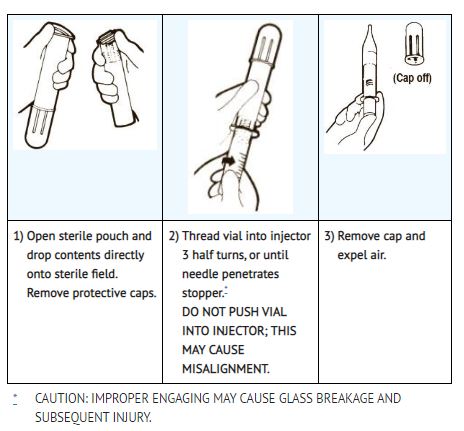 |  |  | (Cap off) |
|---|---|---|
| 1) Open sterile pouch and drop contents directly onto sterile field. Remove protective caps. | 2) Thread vial into injector 3 half turns, or until needle penetrates stopper.* DO NOT PUSH VIAL INTO INJECTOR; THIS MAY CAUSE MISALIGNMENT. | 3) Remove cap and expel air. |

* CAUTION: IMPROPER ENGAGING MAY CAUSE GLASS BREAKAGE AND SUBSEQUENT INJURY.