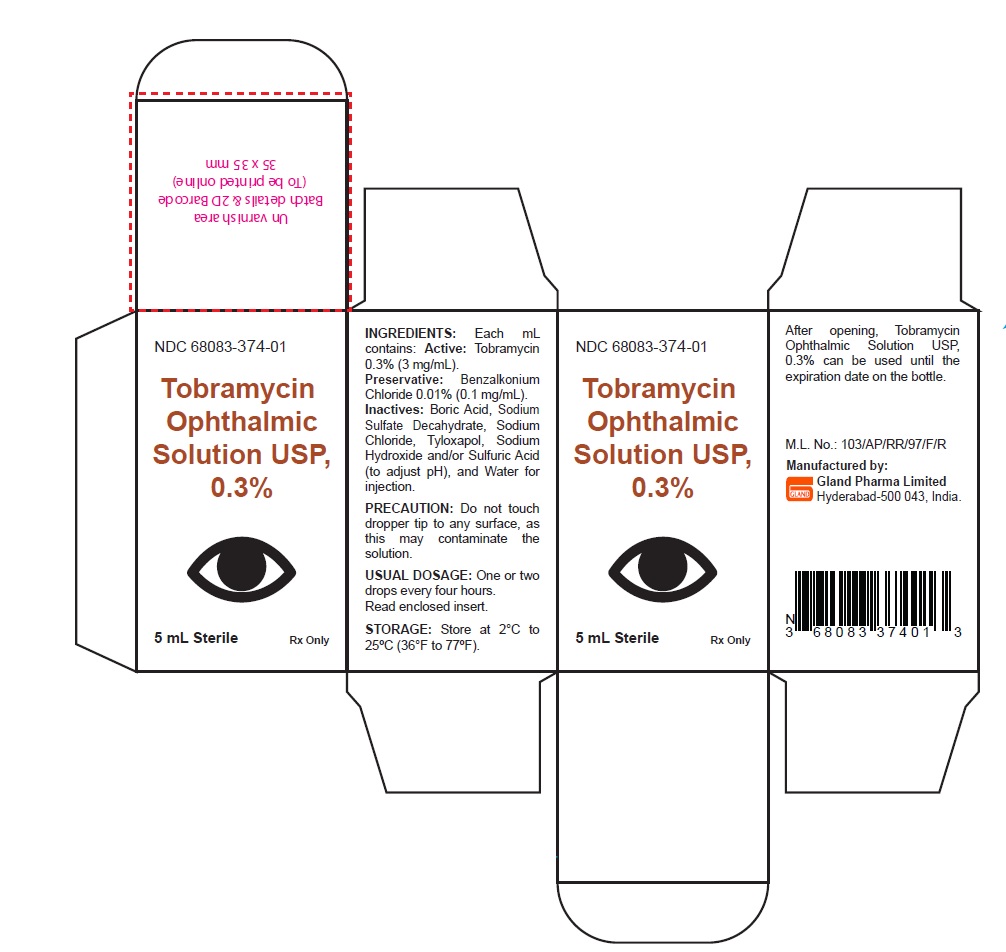 Un varnish area
Batch details & 2D Barcode
(To be printed online)
35 x 35 mm

NDC 68083-374-01

Tobramycin Ophthalmic Solution USP, 0.3%

5 mL Sterile

Rx Only

INGREDIENTS: Each mL contains: Active: Tobramycin 0.3% (3 mg/mL).
Preservative: Benzalkonium Chloride 0.01% (0.1 mg/mL).
Inactives: Boric Acid, Sodium Sulfate Decahydrate, Sodium Chloride, Tyloxapol, Sodium Hydroxide and/or Sulfuric Acid (to adjust pH), and Water for injection.

PRECAUTION: Do not touch dropper tip to any surface, as this may contaminate the solution.

USUAL DOSAGE: One or two drops every four hours. Read enclosed insert.

STORAGE: Store at 2°C to 25°C (36°F to 77°F).

NDC 68083-374-01

Tobramycin Ophthalmic Solution USP, 0.3%

5 mL Sterile

Rx Only

After opening, Tobramycin Ophthalmic Solution USP, 0.3% can be used until the expiration date on the bottle.

M.L. No.: 103/AP/RR/97/F/R

Manufactured by:
GLAND Gland Pharma Limited
Hyderabad-500 043, India.

N
3 68083 37401 3