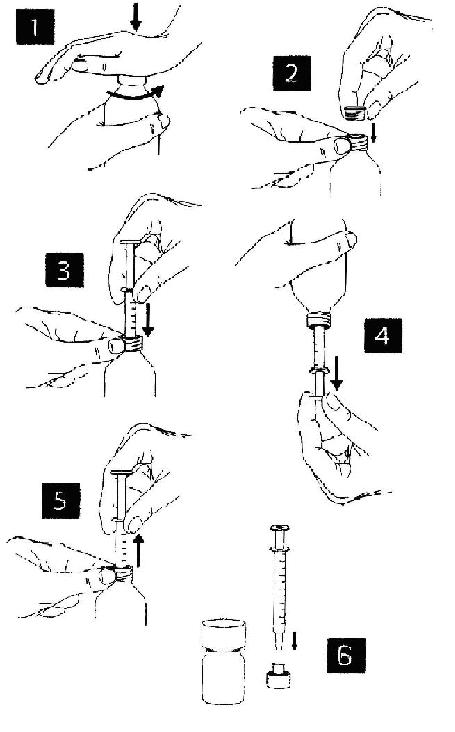 1

2

3

4

5

6