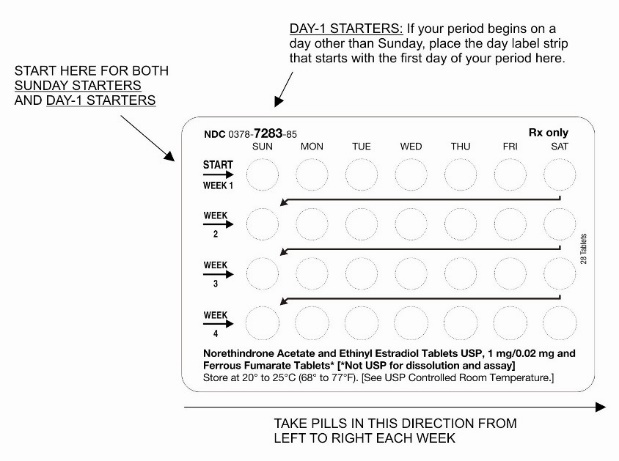 DAY-1 STARTERS: If your period begins on a day other than Sunday, place the day label strip that starts with the first day of your period here.

START HERE FOR BOTH SUNDAY STARTERS AND DAY-1 STARTERS

NDC 0378-7283-85

Rx only

SUN MON TUE WED THU FRI SAT

START WEEK 1

WEEK 2

WEEK 3

WEEK 4

28 Tablets

Norethindrone Acetate and Ethinyl Estradiol Tablets USP, 1 mg/0.02 mg and Ferrous Fumarate Tablets* [*Not USP for dissolution and assay]
Store at 20° to 25°C (68° to 77°F). [See USP Controlled Room Temperature.]

TAKE PILLS IN THIS DIRECTION FROM LEFT TO RIGHT EACH WEEK