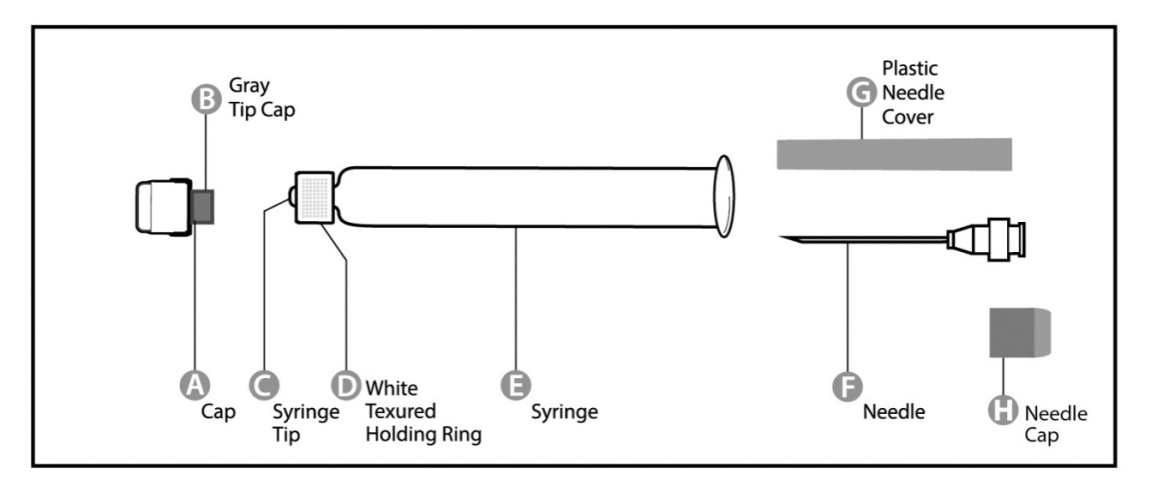 B Gray Tip Cap

G Plastic Needle Cover

A Cap

C Syringe Tip

D White Texured Holding Ring

E Syringe

F Needle

H Needle Cap