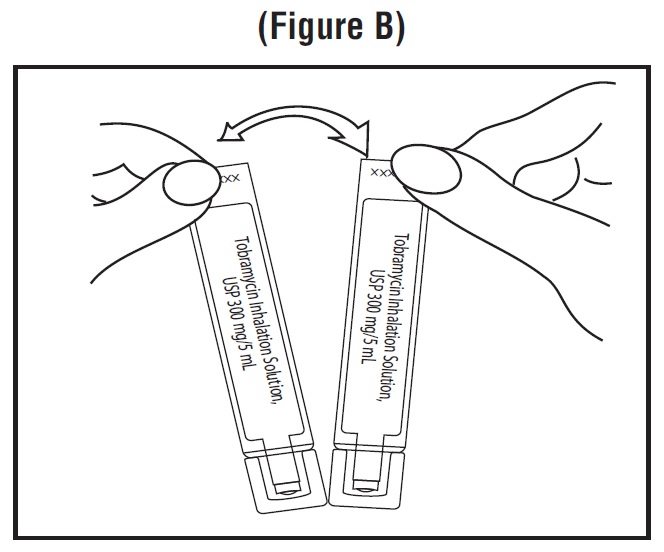 (Figure B)

XXX

Tobramycin Inhalation Solution, USP 300 mg/5 mL

XXX

Tobramycin Inhalation Solution, USP 300 mg/5 mL