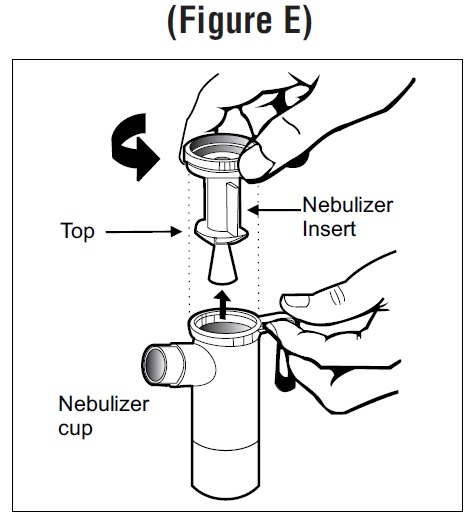 (Figure E)

Top

Nebulizer Insert

Nebulizer cup