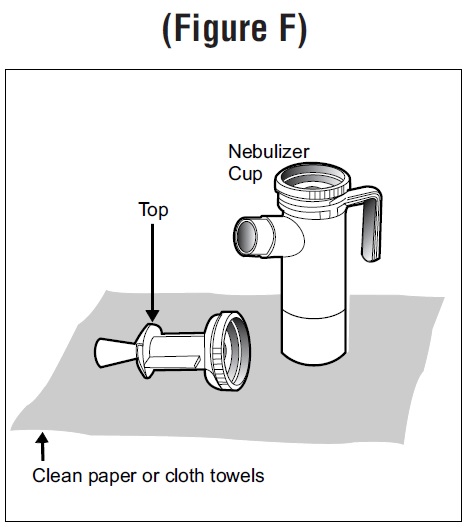 (Figure F)

Nebulizer Cup

Top

Clean paper or cloth towels