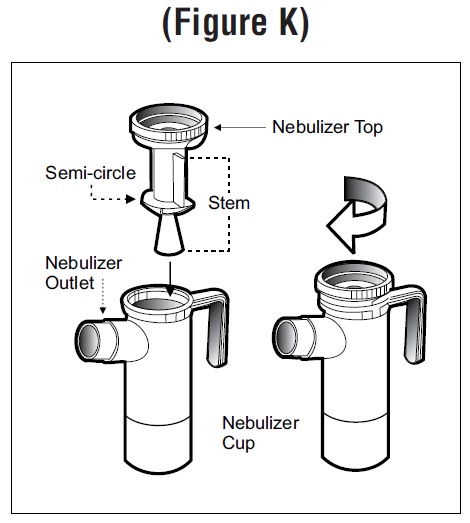 (Figure K)

Nebulizer Top

Semi-circle

Stem

Nebulizer Outlet

Nebulizer Cup