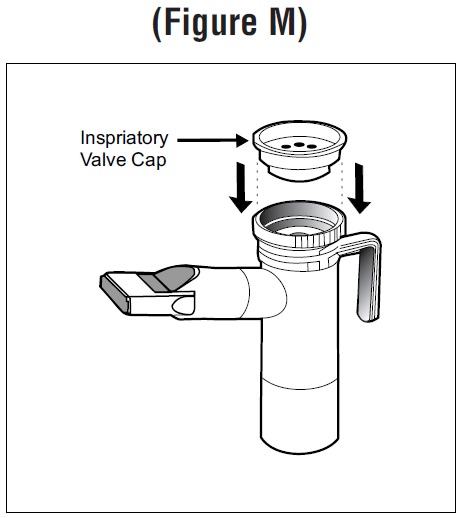 (Figure M)

Inspriatory Valve Cap