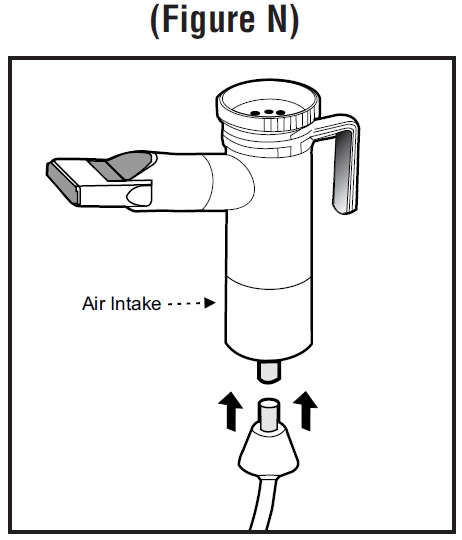 (Figure N)

Air Intake