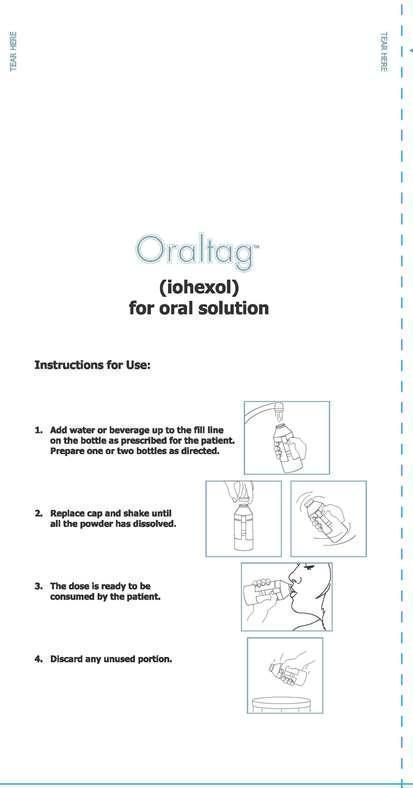 TEAR HERE

TEAR HERE

Oraltag™

(iohexol)
for oral solution

Instructions for Use:

1. Add water or beverage up to the fill line on the bottle as prescribed for the patient. Prepare one or two bottles as directed.

2. Replace cap and shake until all the powder has dissolved.

3. The dose is ready to be consumed by the patient.

4. Discard any unused portion.