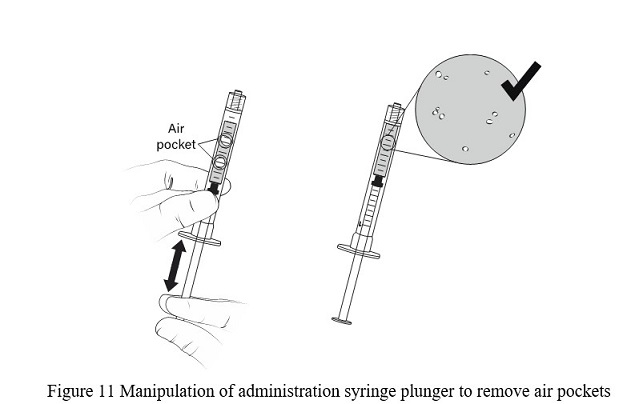 Air pocket

Figure 11 Manipulation of administration syringe plunger to remove air pockets