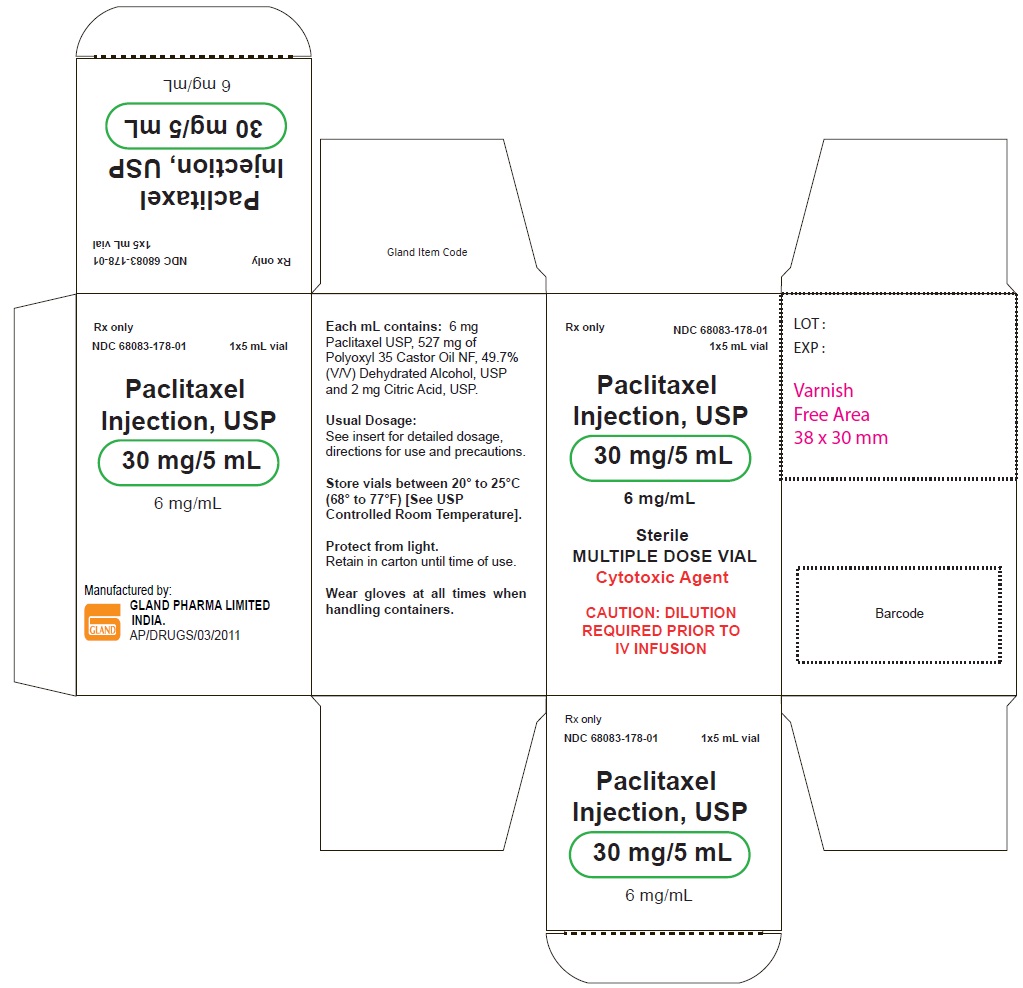 Rx only
NDC 68083-178-01
1x5 mL vial

Paclitaxel
Injection, USP
30 mg/5 mL
6 mg/mL

Gland Item Code

Rx only
NDC 68083-178-01
1x5 mL vial

Paclitaxel
Injection, USP
30 mg/5 mL
6 mg/mL

Manufactured by:
GLAND
GLAND PHARMA LIMITED
INDIA.
AP/DRUGS/03/2011

Each mL contains: 6 mg Paclitaxel USP, 527 mg of Polyoxyl 35 Castor Oil NF, 49.7% (V/V) Dehydrated Alcohol, USP and 2 mg Citric Acid, USP.

Usual Dosage:
See insert for detailed dosage, directions for use and precautions.

Store vials between 20° to 25°C (68° to 77°F) [See USP Controlled Room Temperature].

Protect from light.
Retain in carton until time of use.

Wear gloves at all times when handling containers.

Rx only
NDC 68083-178-01
1x5 mL vial

Paclitaxel
Injection, USP
30 mg/5 mL
6 mg/mL

Sterile
MULTIPLE DOSE VIAL
Cytotoxic Agent

CAUTION: DILUTION REQUIRED PRIOR TO IV INFUSION

LOT :
EXP :

Varnish
Free Area
38 x 30 mm

Barcode

Rx only
NDC 68083-178-01
1x5 mL vial

Paclitaxel
Injection, USP
30 mg/5 mL
6 mg/mL