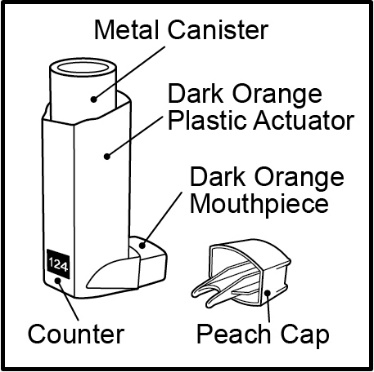 Metal Canister

Dark Orange Plastic Actuator

Dark Orange Mouthpiece

124

Counter

Peach Cap