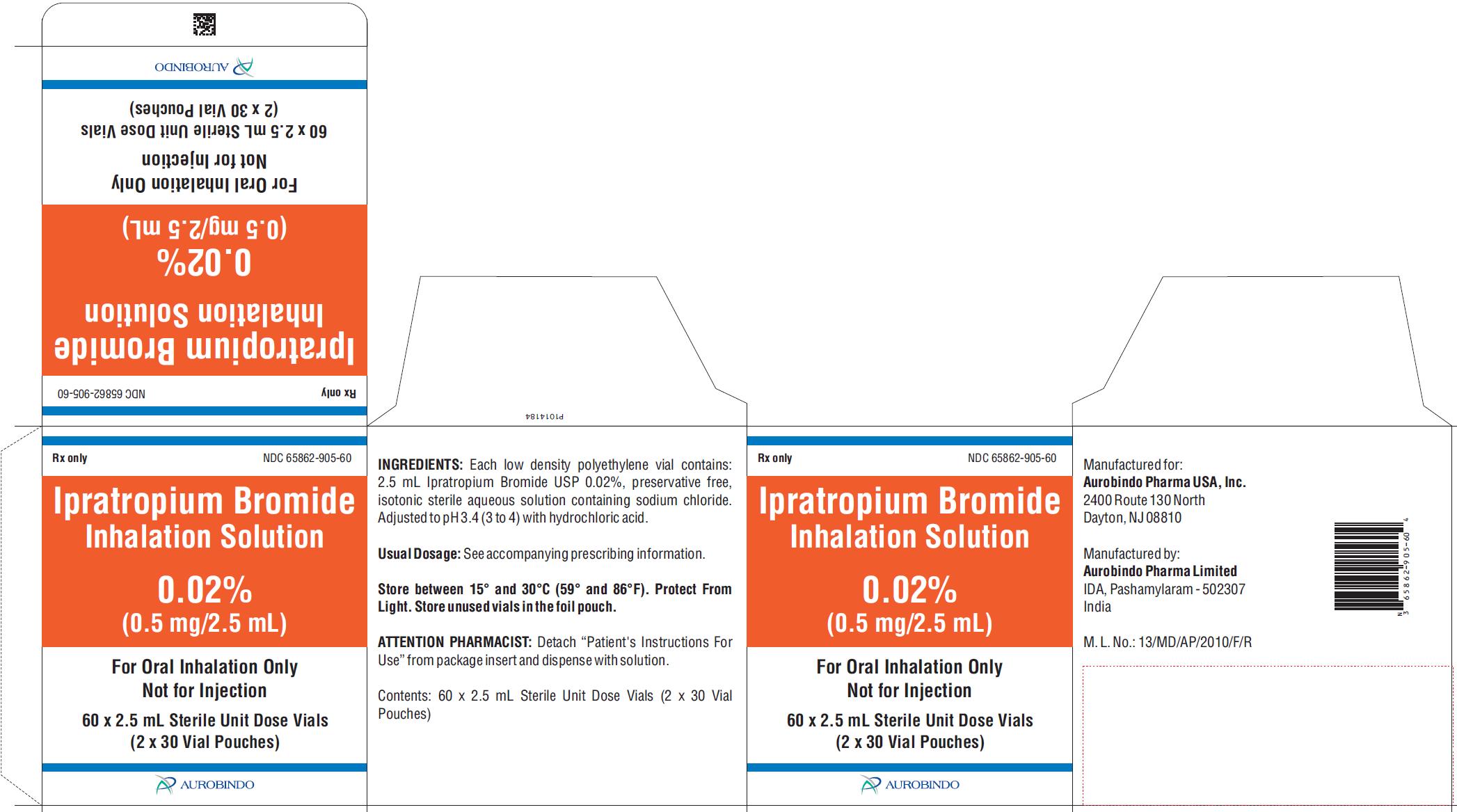 AUROBINDO

(2 x 30 Vial Pouches)
60 x 2.5 mL Sterile Unit Dose Vials

Not for Injection
For Oral Inhalation Only

(0.5 mg/2.5 mL)
0.02%
Inhalation Solution
Ipratropium Bromide

NDC 65862-905-60
Rx only

P1014184

Rx only
NDC 65862-905-60

Ipratropium Bromide
Inhalation Solution

0.02%
(0.5 mg/2.5 mL)

For Oral Inhalation Only
Not for Injection

60 x 2.5 mL Sterile Unit Dose Vials
(2 x 30 Vial Pouches)

AUROBINDO

INGREDIENTS: Each low density polyethylene vial contains: 2.5 mL Ipratropium Bromide USP 0.02%, preservative free, isotonic sterile aqueous solution containing sodium chloride. Adjusted to pH 3.4 (3 to 4) with hydrochloric acid.

Usual Dosage: See accompanying prescribing information.

Store between 15° and 30°C (59° and 86°F). Protect From Light. Store unused vials in the foil pouch.

ATTENTION PHARMACIST: Detach "Patient's Instructions For Use" from package insert and dispense with solution.

Contents: 60 x 2.5 mL Sterile Unit Dose Vials (2 x 30 Vial Pouches)

Rx only
NDC 65862-905-60

Ipratropium Bromide
Inhalation Solution

0.02%
(0.5 mg/2.5 mL)

For Oral Inhalation Only
Not for Injection

60 x 2.5 mL Sterile Unit Dose Vials
(2 x 30 Vial Pouches)

AUROBINDO

Manufactured for:
Aurobindo Pharma USA, Inc.
2400 Route 130 North
Dayton, NJ 08810

Manufactured by:
Aurobindo Pharma Limited
IDA, Pashamylaram - 502307
India

M. L. No.: 13/MD/AP/2010/F/R

N 3 65862-905-60 4